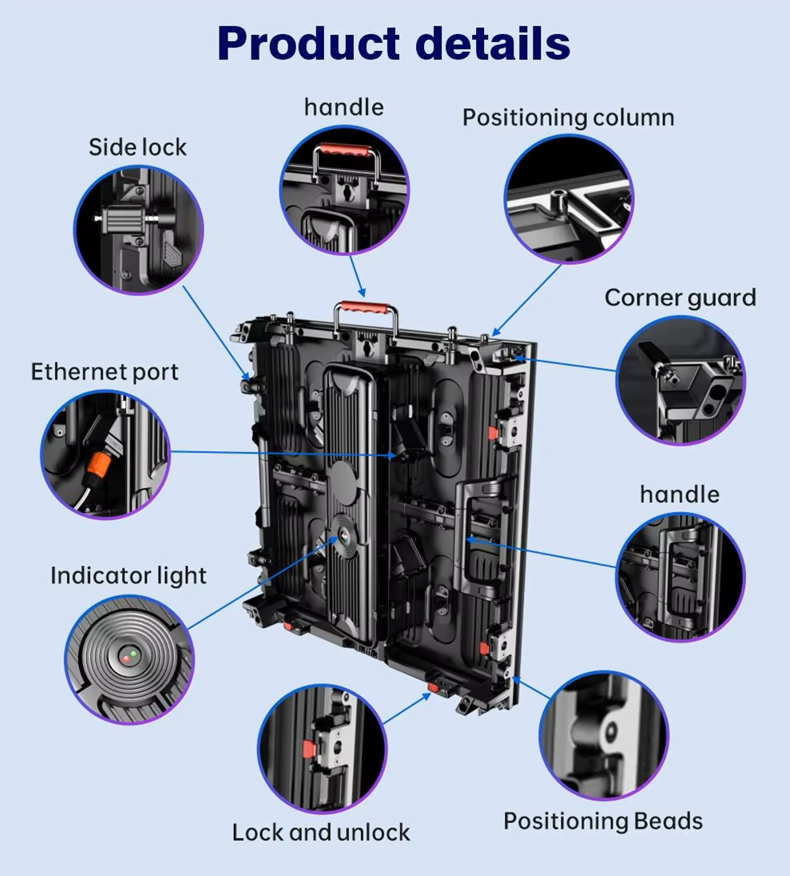 Product details

handle

Positioning column

Side lock

Corner guard

Ethernet port

handle

Indicator light

Lock and unlock

Positioning Beads