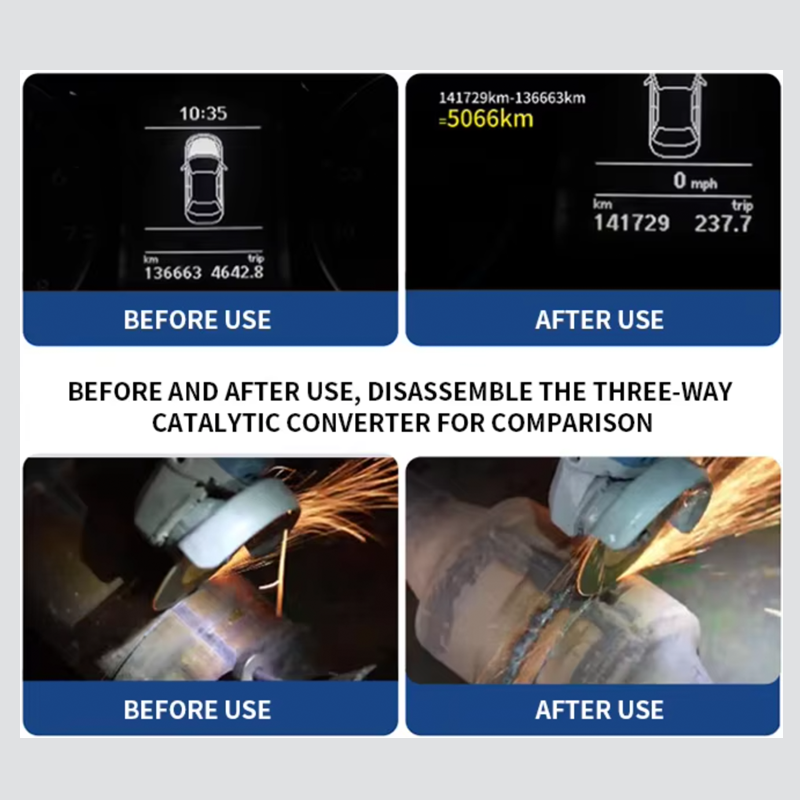 10:35

km trip
136663 4642.8

BEFORE USE

141729km-136663km
=5066km

0 mph

km trip
141729 237.7

AFTER USE

BEFORE AND AFTER USE, DISASSEMBLE THE THREE-WAY CATALYTIC CONVERTER FOR COMPARISON

BEFORE USE

AFTER USE