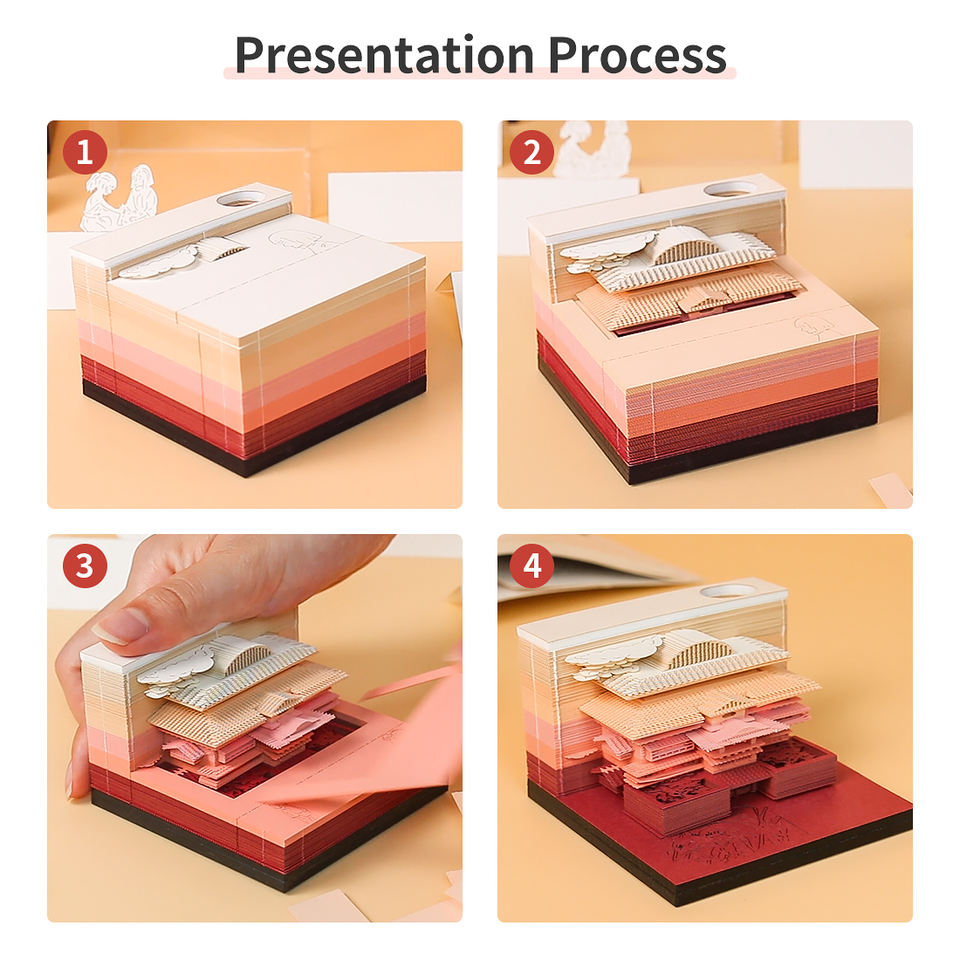 Presentation Process

1

2

3

4