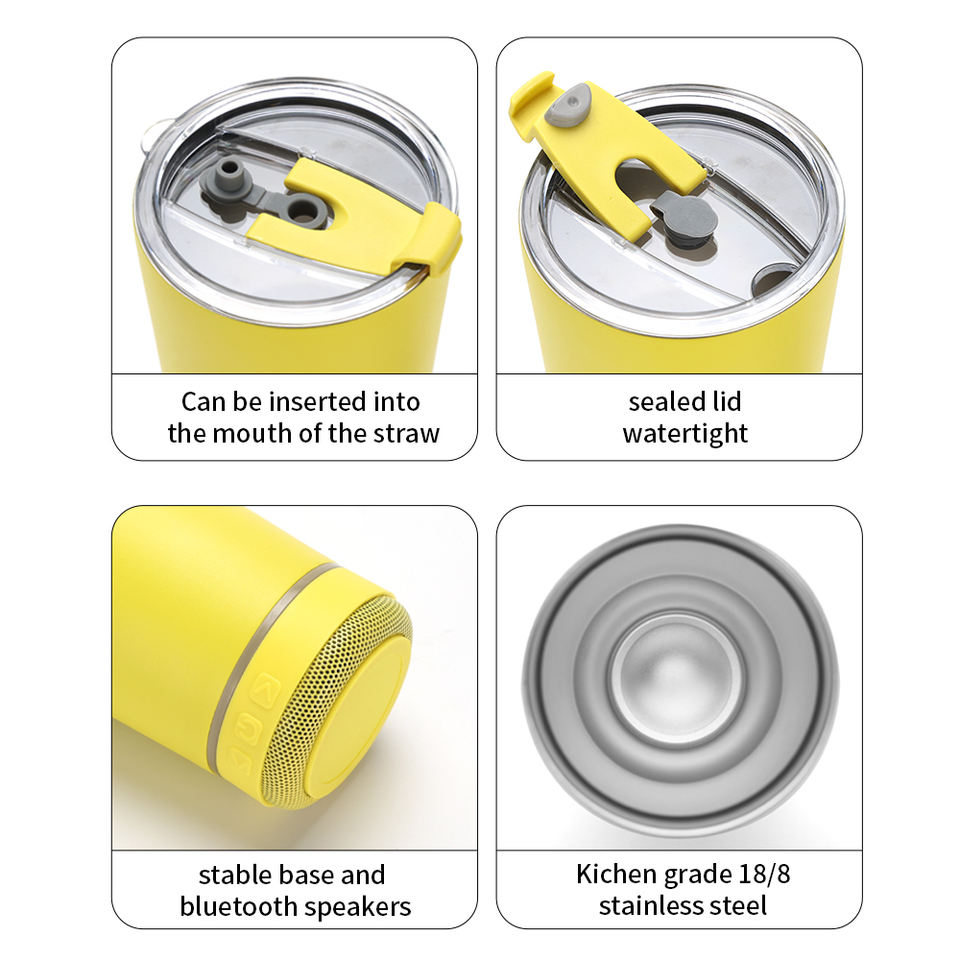 Can be inserted into the mouth of the straw

sealed lid watertight

stable base and bluetooth speakers

Kichen grade 18/8 stainless steel