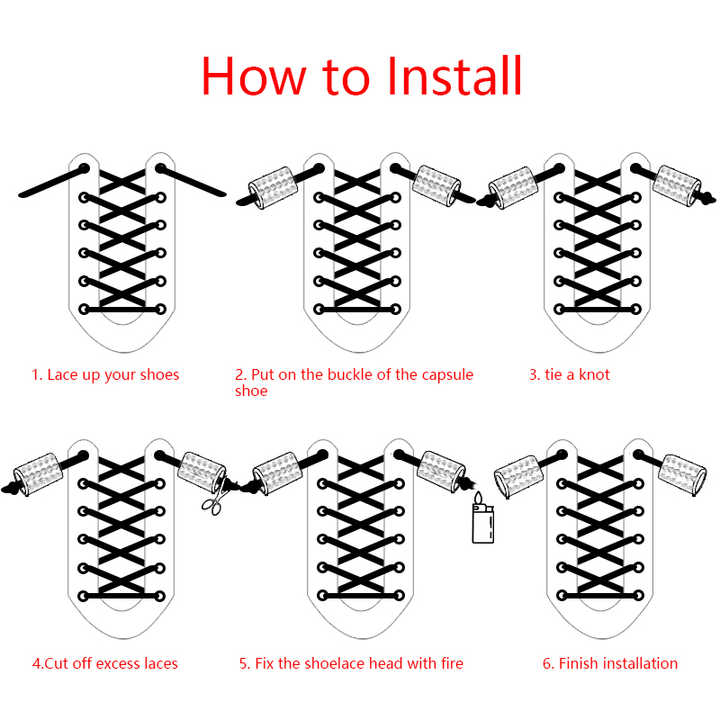 How to Install

1. Lace up your shoes

2. Put on the buckle of the capsule shoe

3. tie a knot

4.Cut off excess laces

5. Fix the shoelace head with fire

6. Finish installation