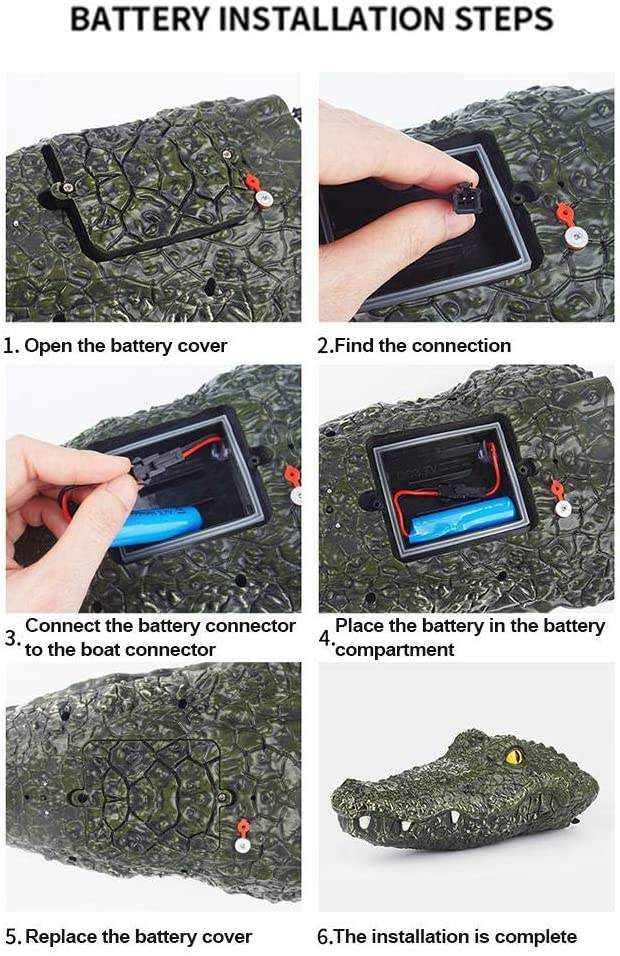 BATTERY INSTALLATION STEPS

1. Open the battery cover

2.Find the connection

3. Connect the battery connector to the boat connector

4. Place the battery in the battery compartment

5. Replace the battery cover

6.The installation is complete