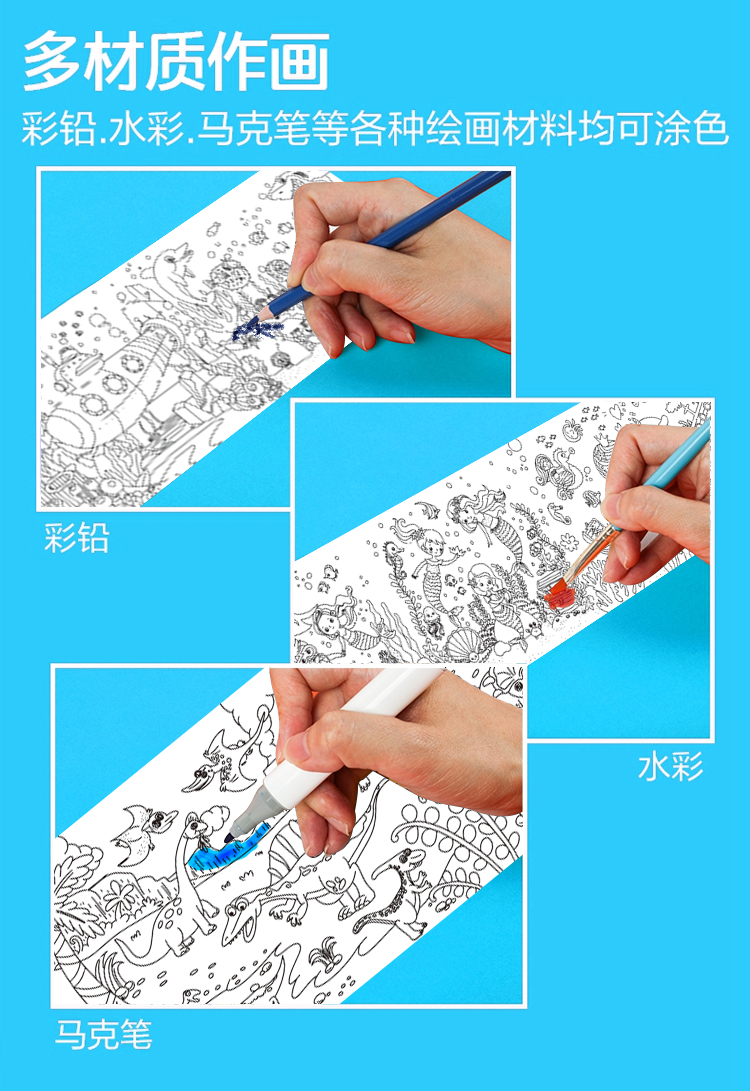 多材质作画

彩铅.水彩.马克笔等各种绘画材料均可涂色

彩铅

水彩

马克笔