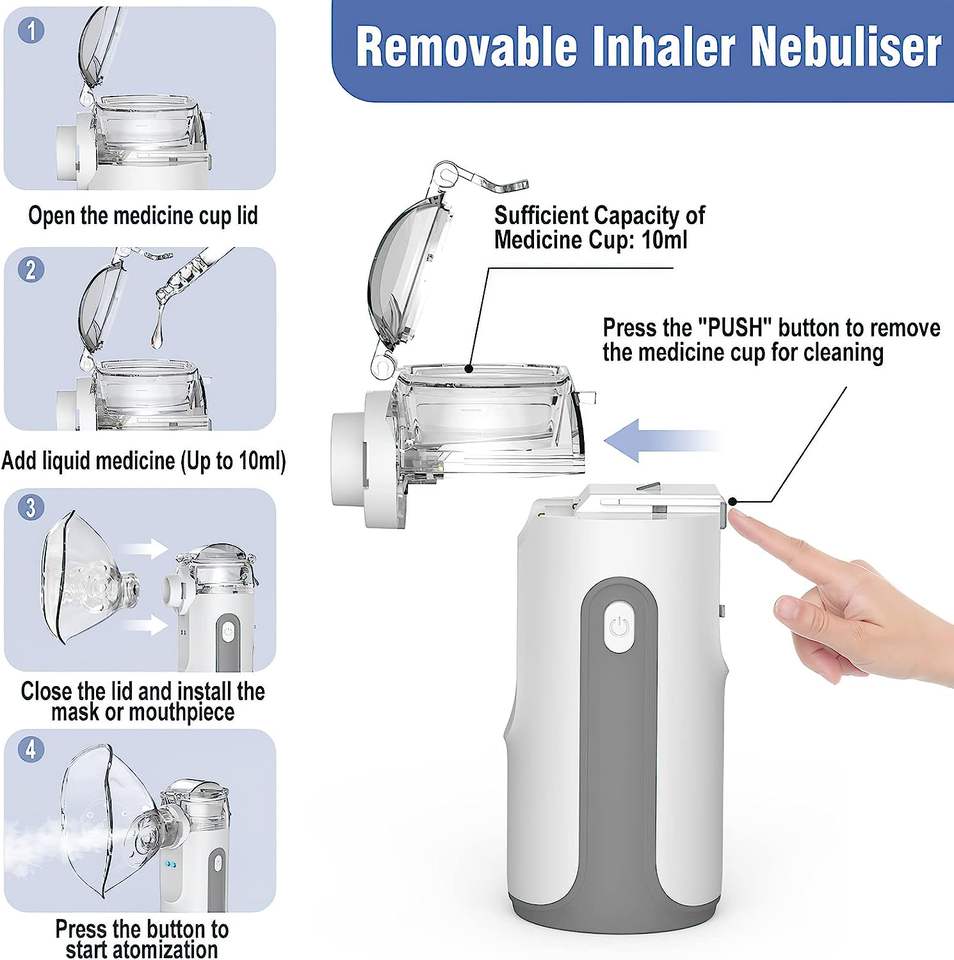 Removable Inhaler Nebuliser

1

Open the medicine cup lid

2

Add liquid medicine (Up to 10ml)

3

Close the lid and install the mask or mouthpiece

4

Press the button to start atomization

Sufficient Capacity of Medicine Cup: 10ml

Press the "PUSH" button to remove the medicine cup for cleaning