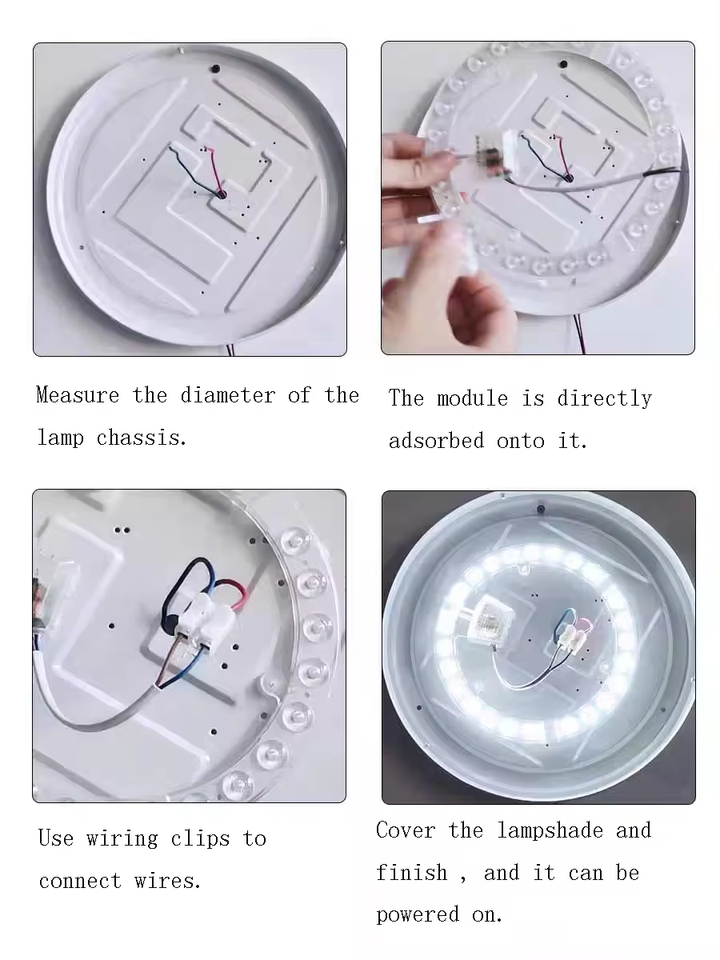 Measure the diameter of the lamp chassis.

The module is directly adsorbed onto it.

Use wiring clips to connect wires.

Cover the lampshade and finish , and it can be powered on.