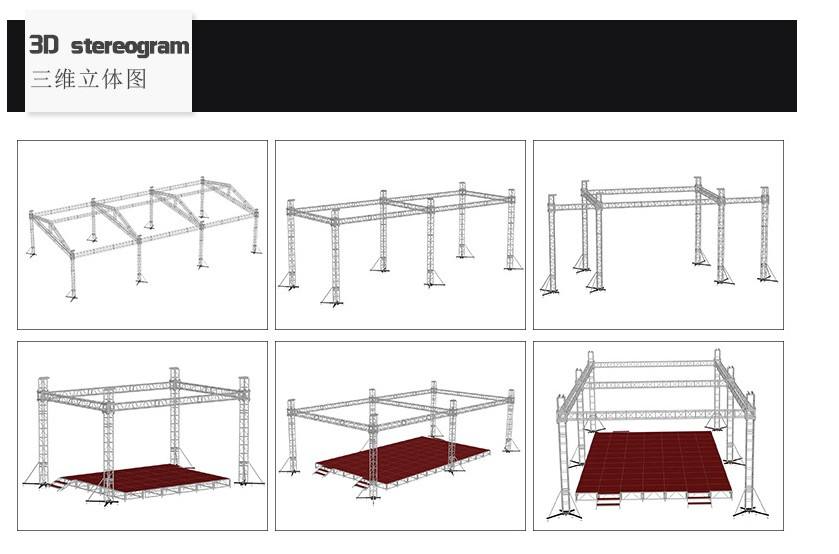 3D stereogram
三维立体图