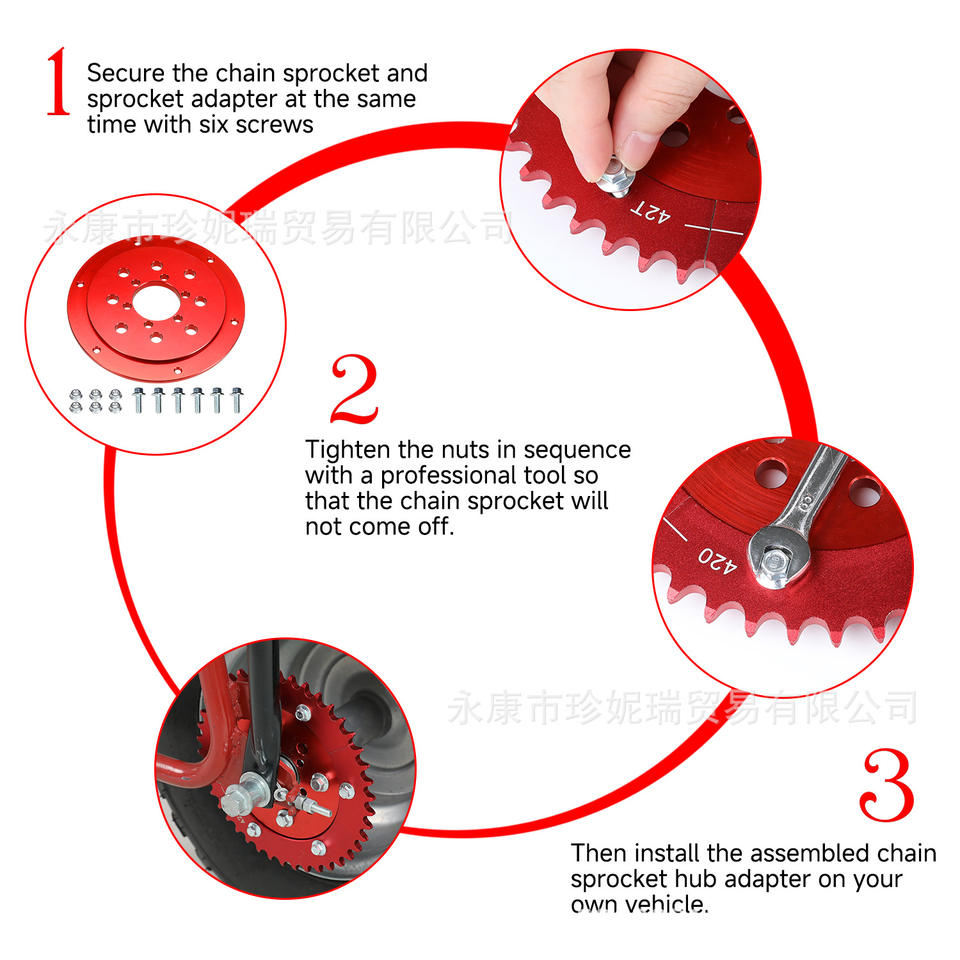 1 Secure the chain sprocket and sprocket adapter at the same time with six screws

永康市珍妮瑞贸易有限公司

42T

2

Tighten the nuts in sequence with a professional tool so that the chain sprocket will not come off.

420

永康市珍妮瑞贸易有限公司

3

Then install the assembled chain sprocket hub adapter on your own vehicle.