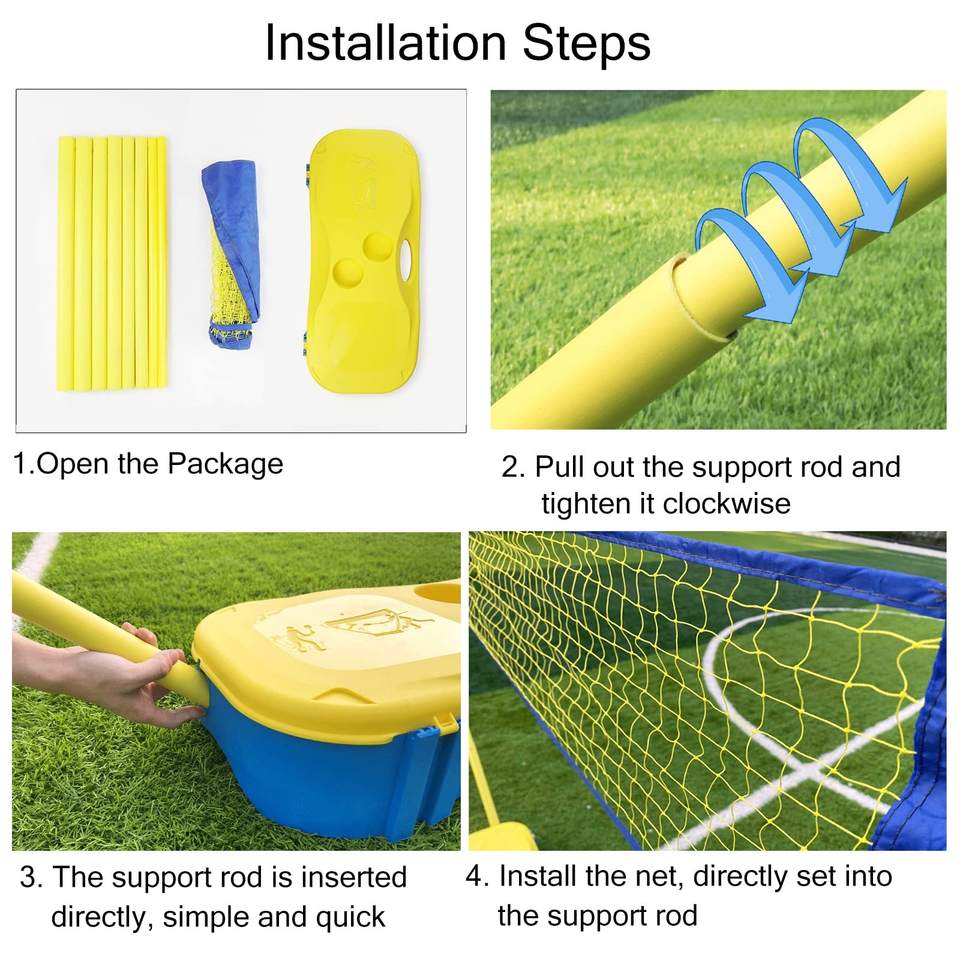 Installation Steps

1.Open the Package

2. Pull out the support rod and tighten it clockwise

3. The support rod is inserted directly, simple and quick

4. Install the net, directly set into the support rod