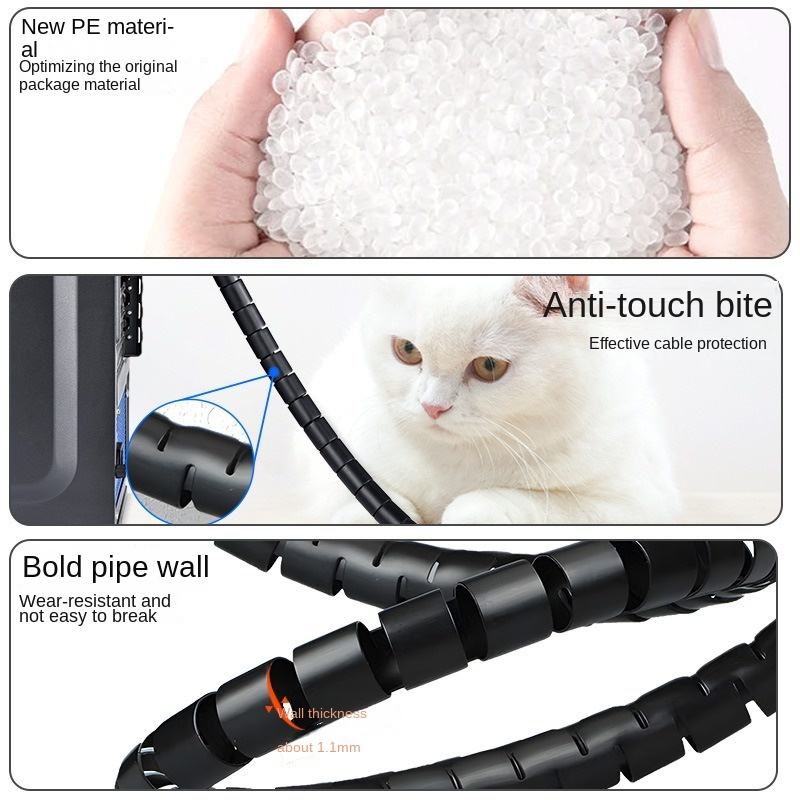 New PE material
Optimizing the original package material

Anti-touch bite
Effective cable protection

Bold pipe wall
Wear-resistant and not easy to break

Wall thickness
about 1.1mm