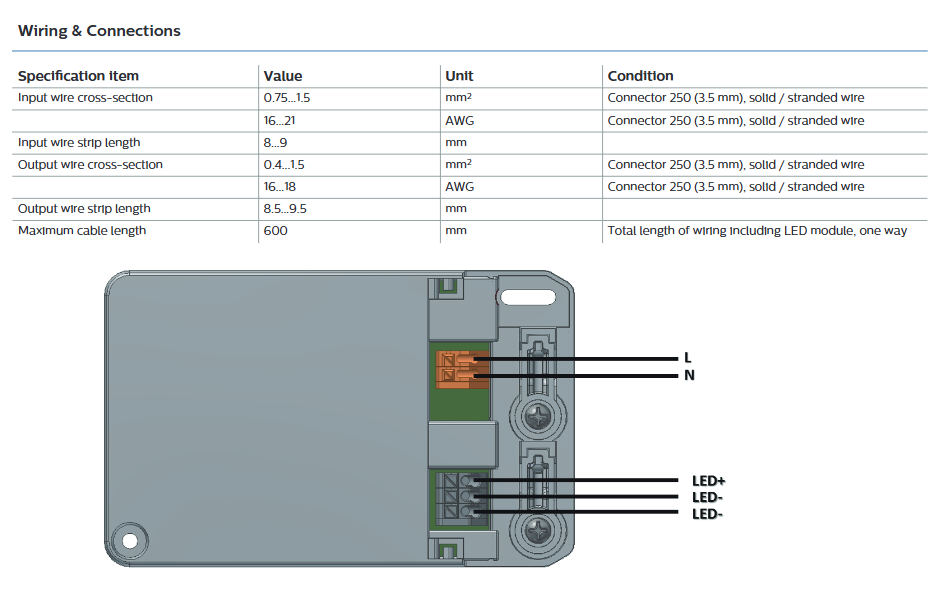 Wiring & Connections

| Specification item | Value | Unit | Condition |
|---|---|---|---|
| Input wire cross-section | 0.75...1.5 | mm² | Connector 250 (3.5 mm), solid / stranded wire |
| | 16...21 | AWG | Connector 250 (3.5 mm), solid / stranded wire |
| Input wire strip length | 8...9 | mm | |
| Output wire cross-section | 0.4...1.5 | mm² | Connector 250 (3.5 mm), solid / stranded wire |
| | 16...18 | AWG | Connector 250 (3.5 mm), solid / stranded wire |
| Output wire strip length | 8.5...9.5 | mm | |
| Maximum cable length | 600 | mm | Total length of wiring including LED module, one way |

L
N
LED+
LED-
LED-