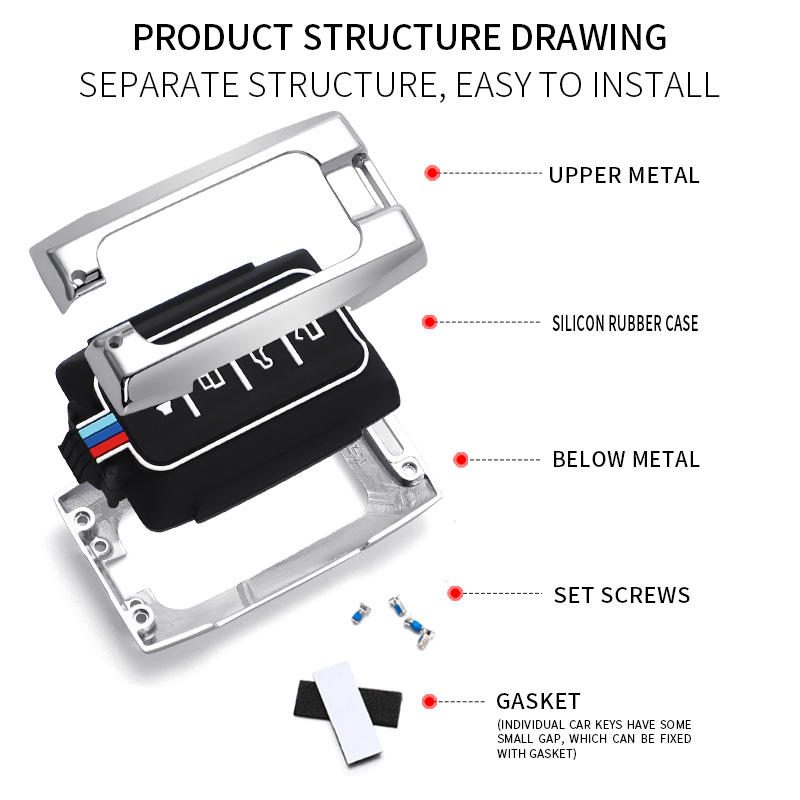 PRODUCT STRUCTURE DRAWING
SEPARATE STRUCTURE, EASY TO INSTALL

UPPER METAL

SILICON RUBBER CASE

BELOW METAL

SET SCREWS

GASKET
(INDIVIDUAL CAR KEYS HAVE SOME SMALL GAP, WHICH CAN BE FIXED WITH GASKET)