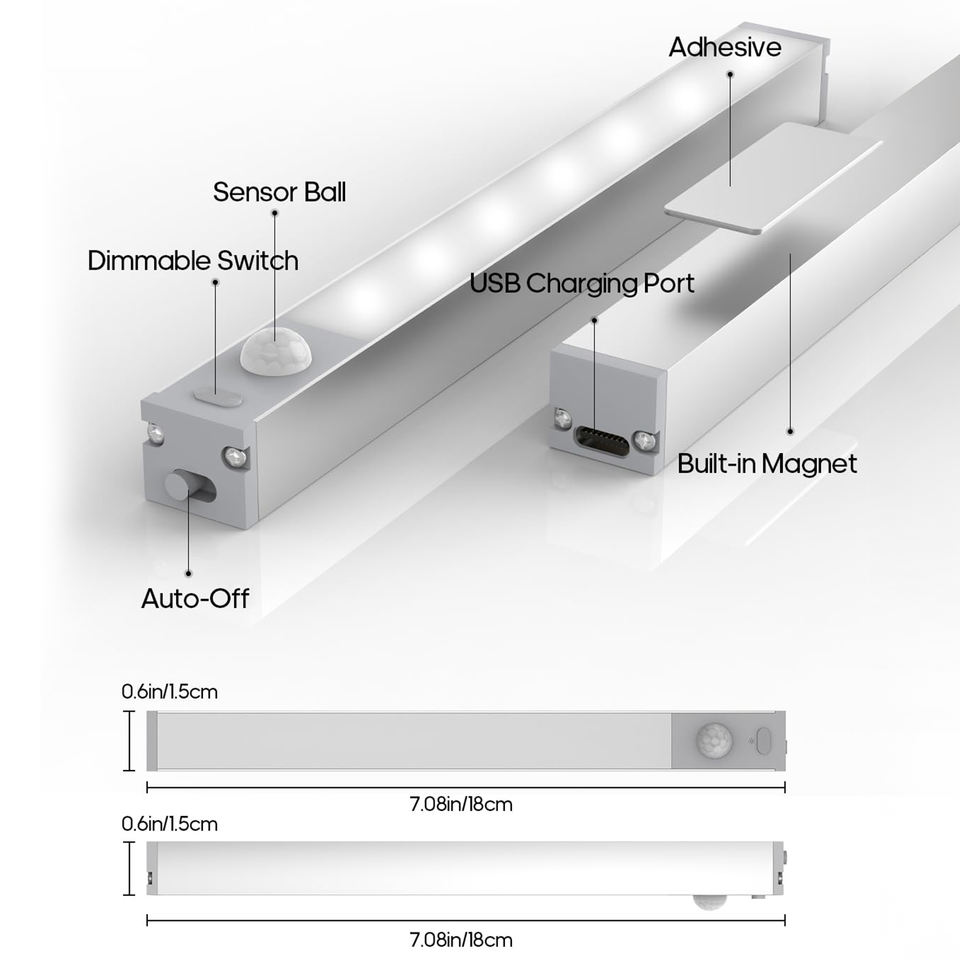 Adhesive

Sensor Ball

Dimmable Switch

USB Charging Port

Built-in Magnet

Auto-Off

0.6in/1.5cm

7.08in/18cm

0.6in/1.5cm

7.08in/18cm