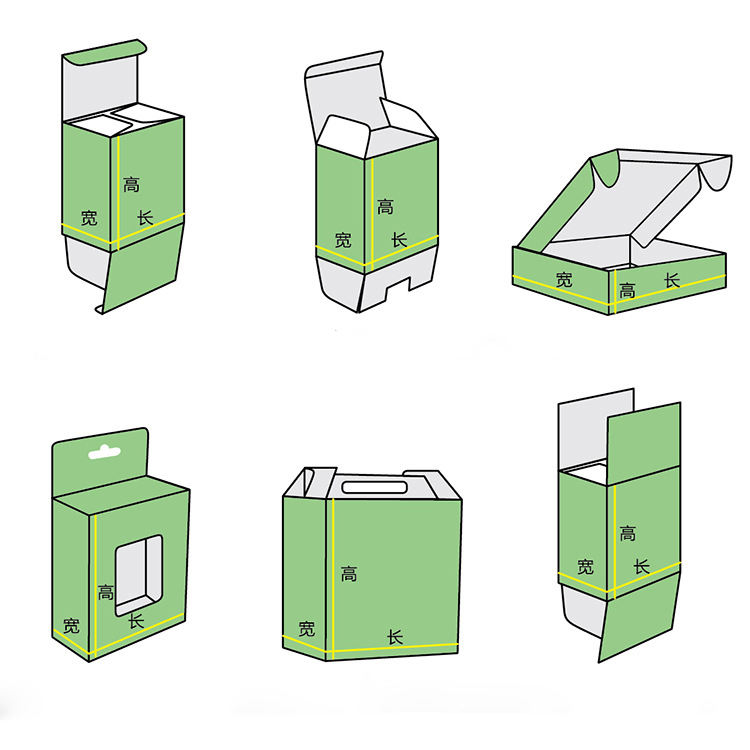 高
宽
长

高
宽
长

宽
高
长

高
宽
长

高
宽
长

高
宽
长