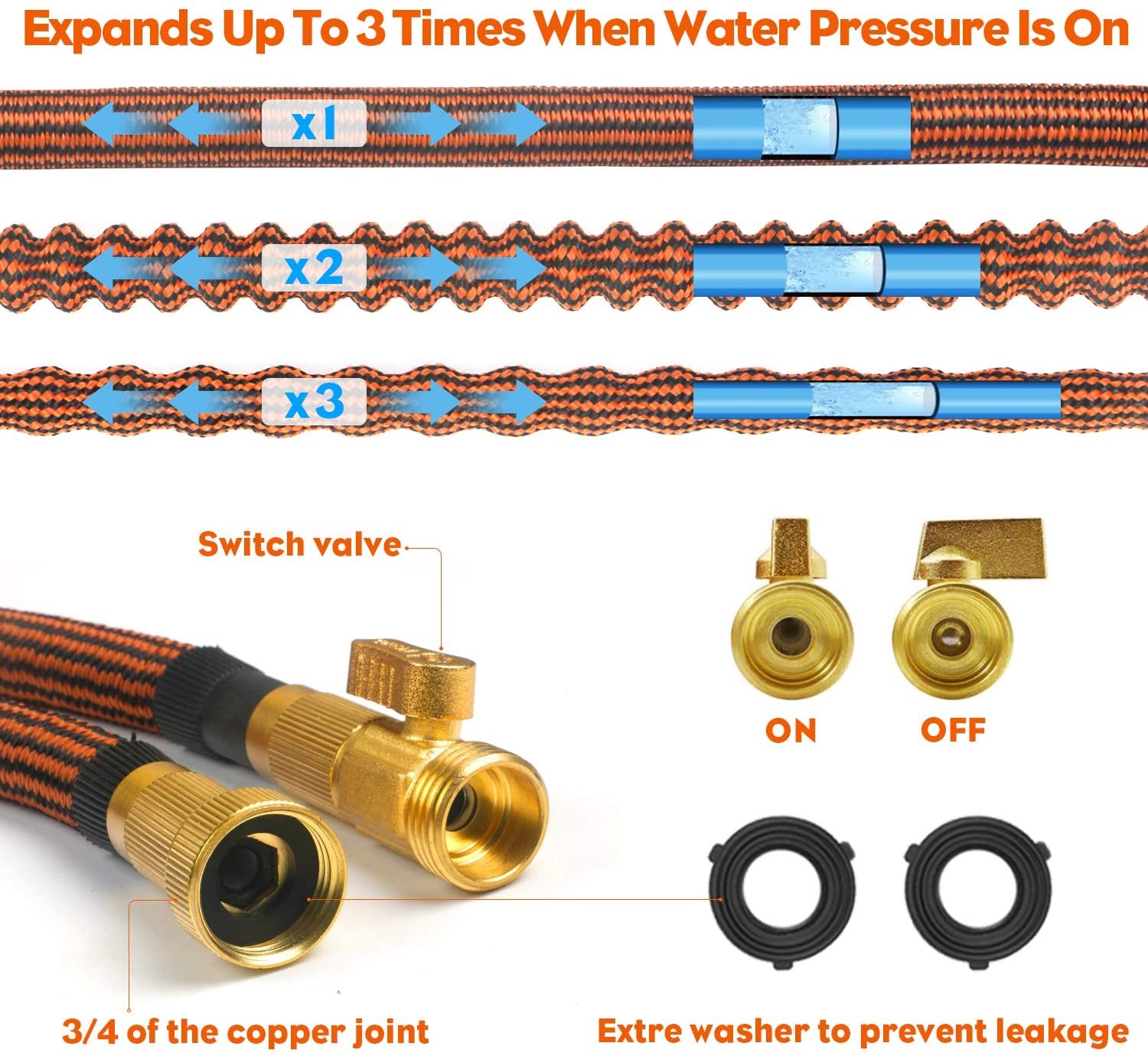 Expands Up To 3 Times When Water Pressure Is On

x1

x2

x3

Switch valve

ON

OFF

3/4 of the copper joint

Extre washer to prevent leakage