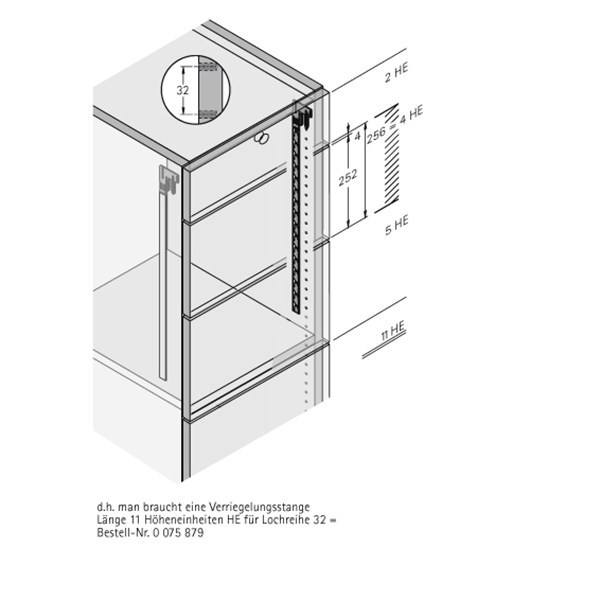 32

2 HE

4

256 = 4 HE

252

5 HE

11 HE

d.h. man braucht eine Verriegelungsstange Länge 11 Höheneinheiten HE für Lochreihe 32 = Bestell-Nr. 0 075 879