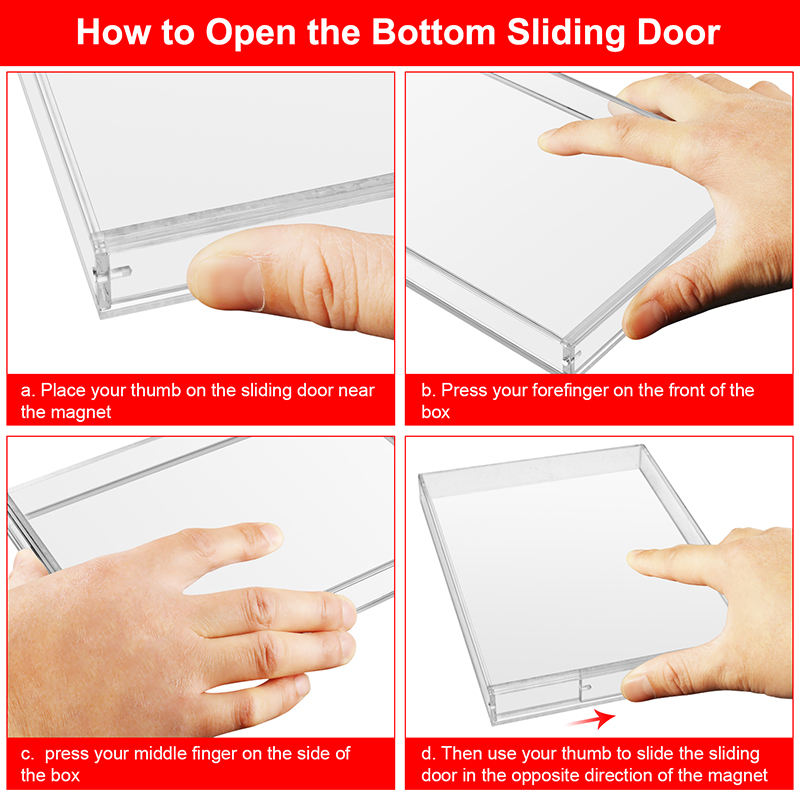 How to Open the Bottom Sliding Door

a. Place your thumb on the sliding door near the magnet

b. Press your forefinger on the front of the box

c. press your middle finger on the side of the box

d. Then use your thumb to slide the sliding door in the opposite direction of the magnet