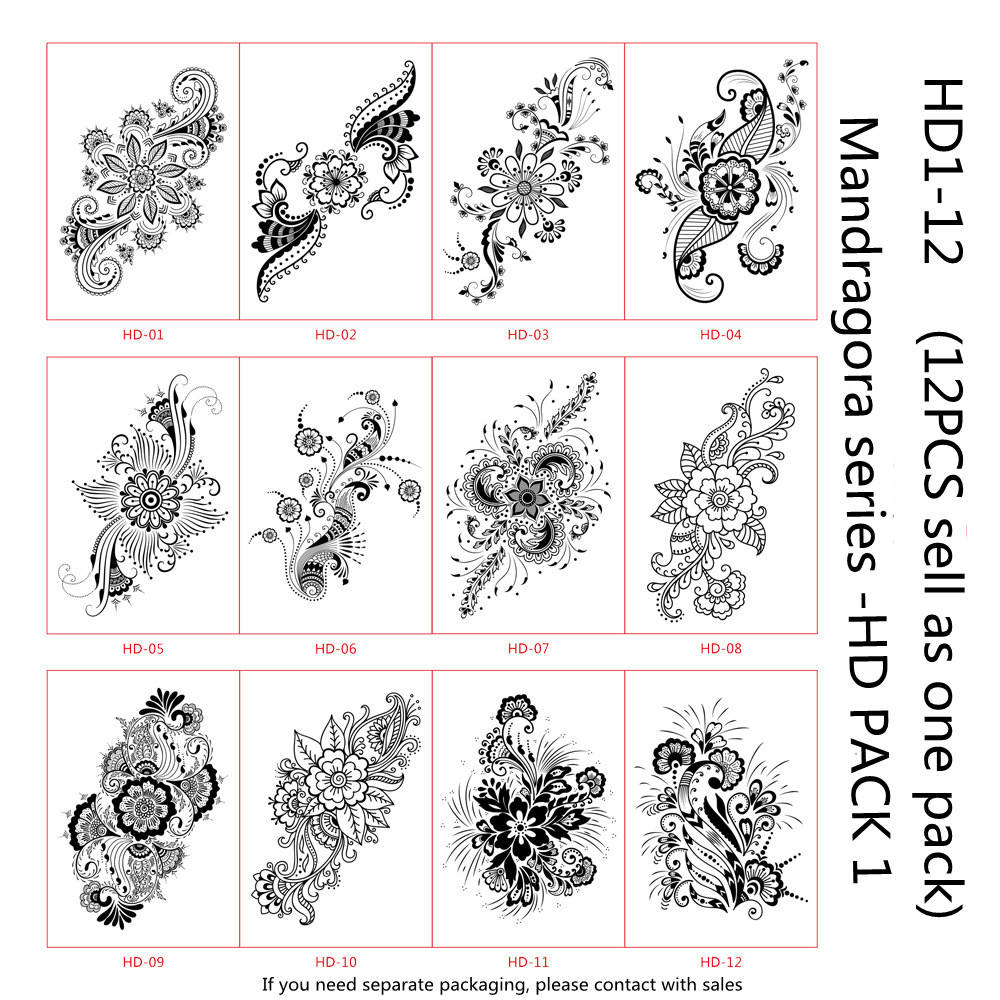 HD-01 HD-02 HD-03 HD-04

HD-05 HD-06 HD-07 HD-08

HD-09 HD-10 HD-11 HD-12

If you need separate packaging, please contact with sales

HD1-12 (12PCS sell as one pack)

Mandragora series -HD PACK 1