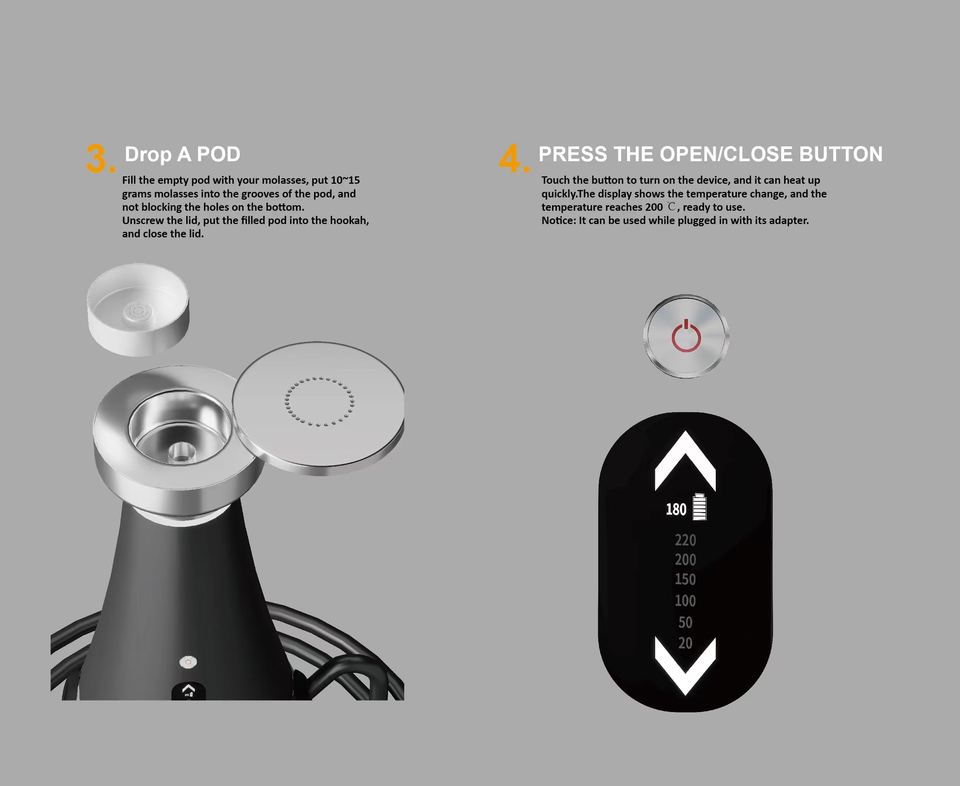 3. Drop A POD

Fill the empty pod with your molasses, put 10~15 grams molasses into the grooves of the pod, and not blocking the holes on the bottom.
Unscrew the lid, put the filled pod into the hookah, and close the lid.

4. PRESS THE OPEN/CLOSE BUTTON

Touch the button to turn on the device, and it can heat up quickly.The display shows the temperature change, and the temperature reaches 200 ℃, ready to use.
Notice: It can be used while plugged in with its adapter.

180

220
200
150
100
50
20