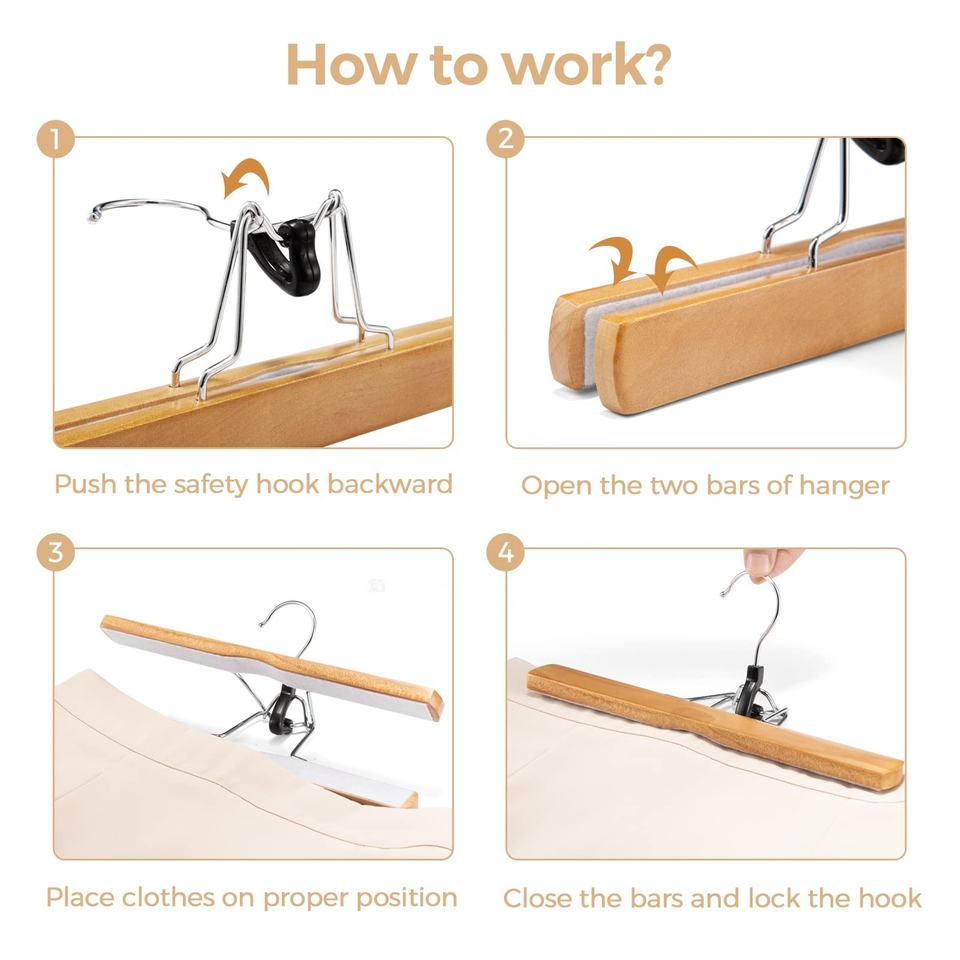 How to work?

1

Push the safety hook backward

2

Open the two bars of hanger

3

Place clothes on proper position

4

Close the bars and lock the hook