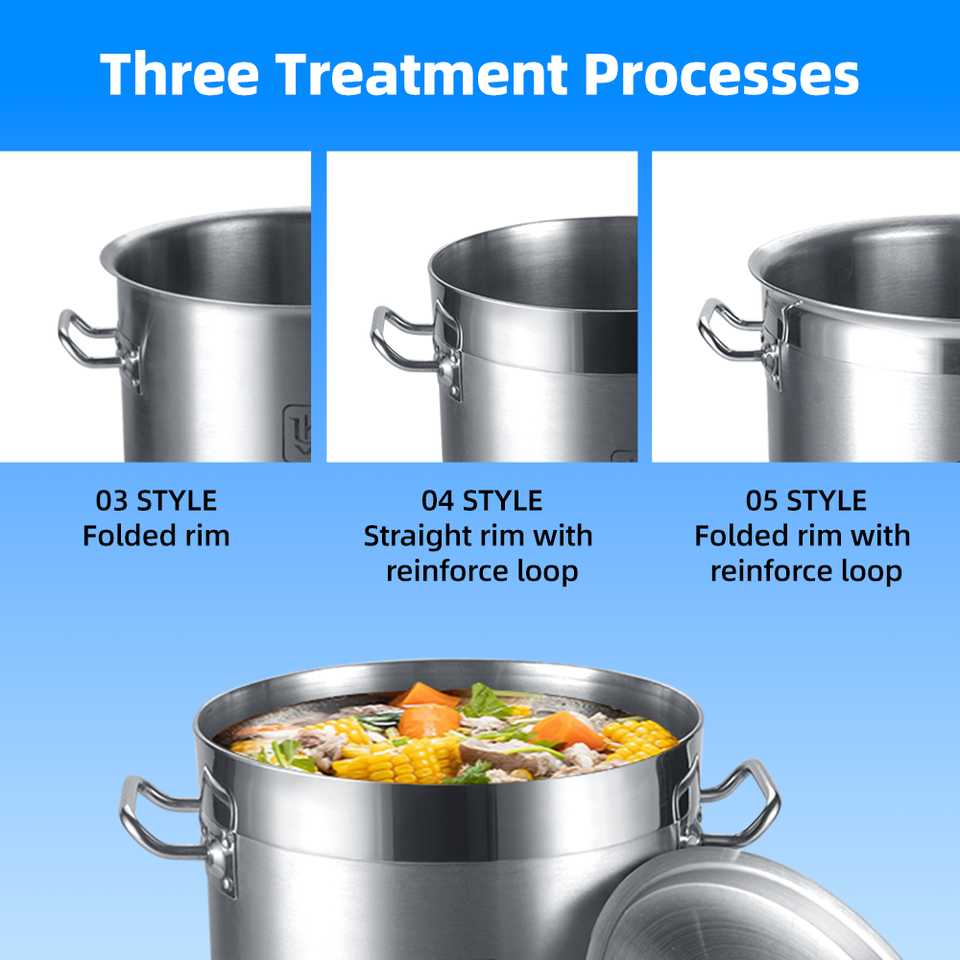 Three Treatment Processes

03 STYLE
Folded rim

04 STYLE
Straight rim with reinforce loop

05 STYLE
Folded rim with reinforce loop