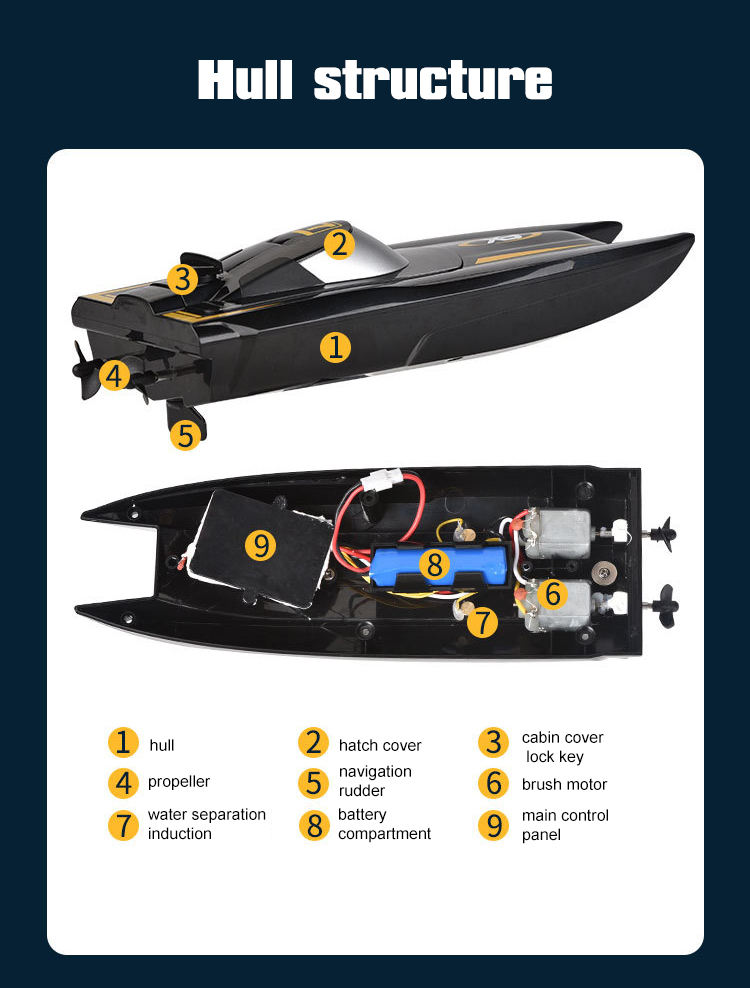 Hull structure

2
3
1
4
5

9
8
6
7

1 hull
2 hatch cover
3 cabin cover lock key
4 propeller
5 navigation rudder
6 brush motor
7 water separation induction
8 battery compartment
9 main control panel