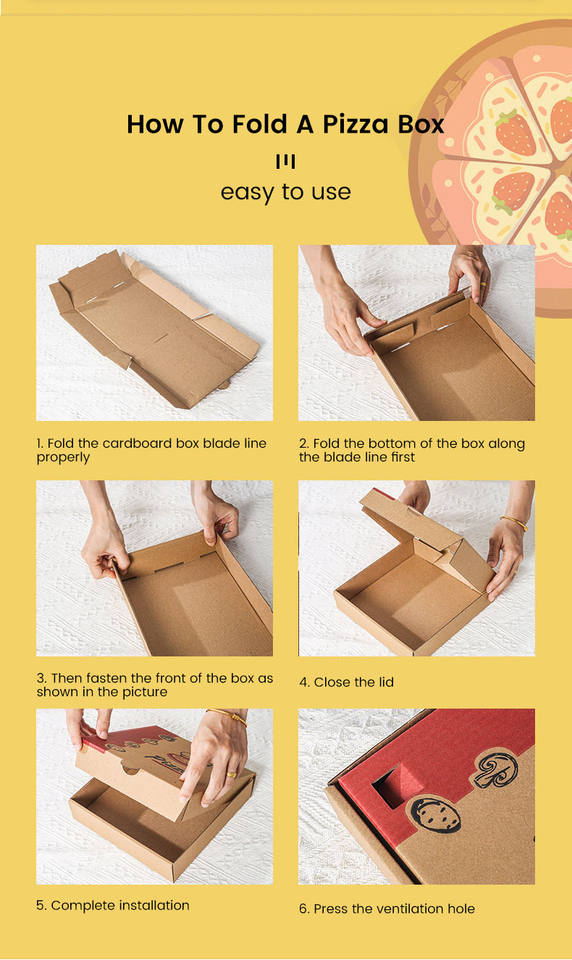 How To Fold A Pizza Box

easy to use

1. Fold the cardboard box blade line properly

2. Fold the bottom of the box along the blade line first

3. Then fasten the front of the box as shown in the picture

4. Close the lid

5. Complete installation

6. Press the ventilation hole