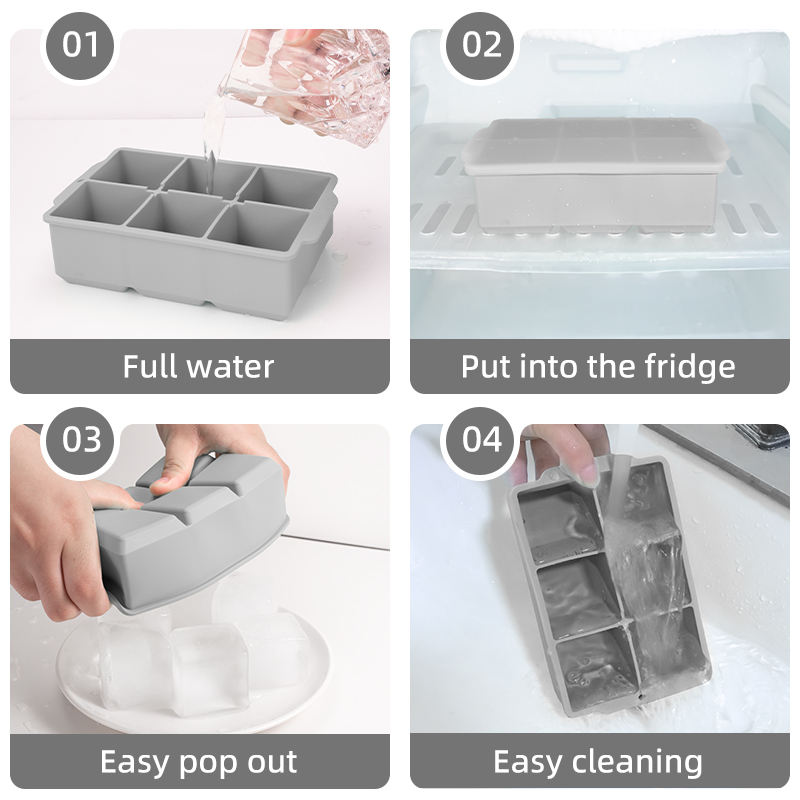 01

Full water

02

Put into the fridge

03

Easy pop out

04

Easy cleaning