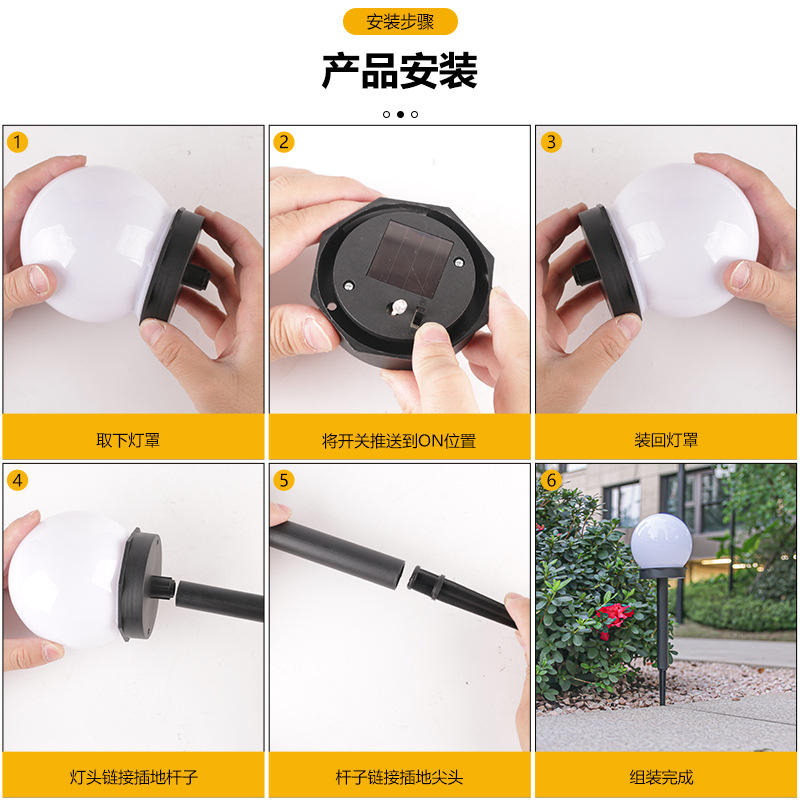 安装步骤

产品安装

1

取下灯罩

2

将开关推送到ON位置

3

装回灯罩

4

灯头链接插地杆子

5

杆子链接插地尖头

6

组装完成