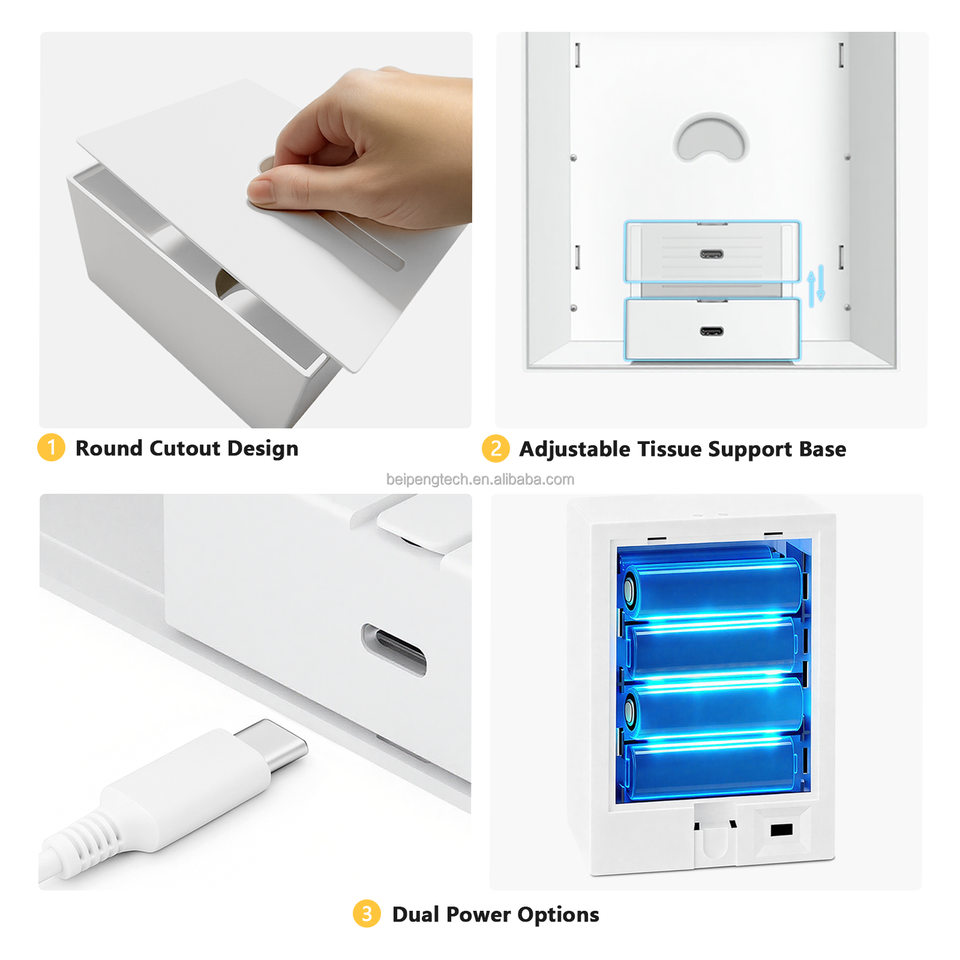 1 Round Cutout Design

2 Adjustable Tissue Support Base

beipengtech.en.alibaba.com

3 Dual Power Options