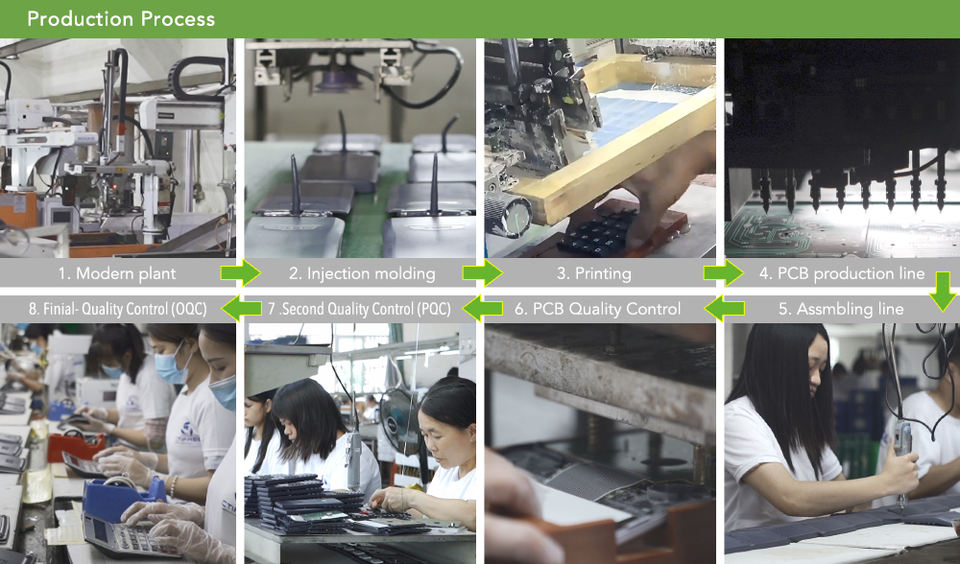 Production Process

1. Modern plant

2. Injection molding

3. Printing

4. PCB production line

5. Assmbling line

6. PCB Quality Control

7 .Second Quality Control (PQC)

8. Finial- Quality Control (OQC)