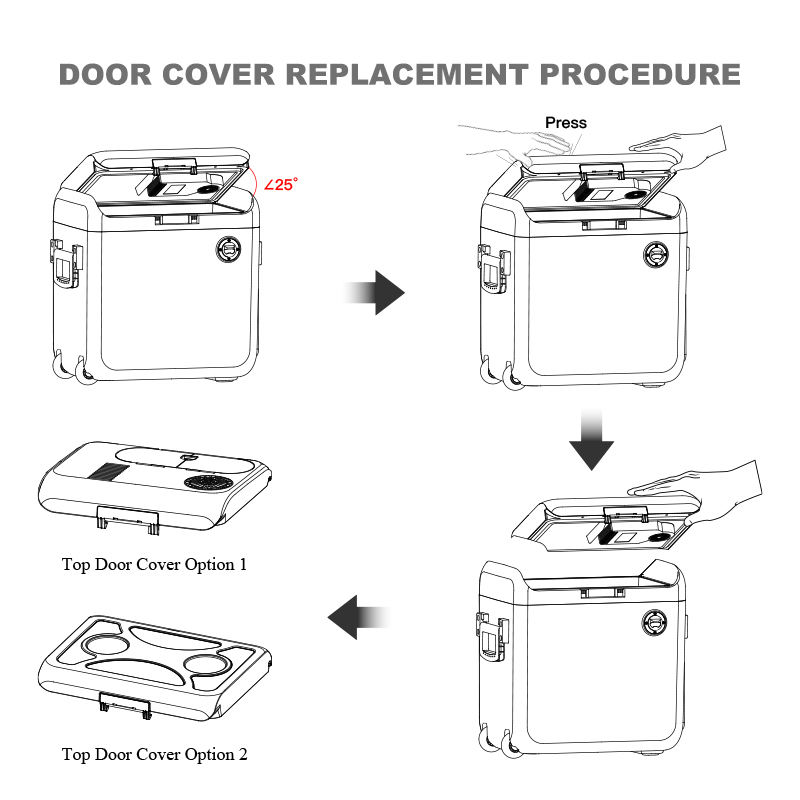 DOOR COVER REPLACEMENT PROCEDURE

∠25°

Press

Top Door Cover Option 1

Top Door Cover Option 2