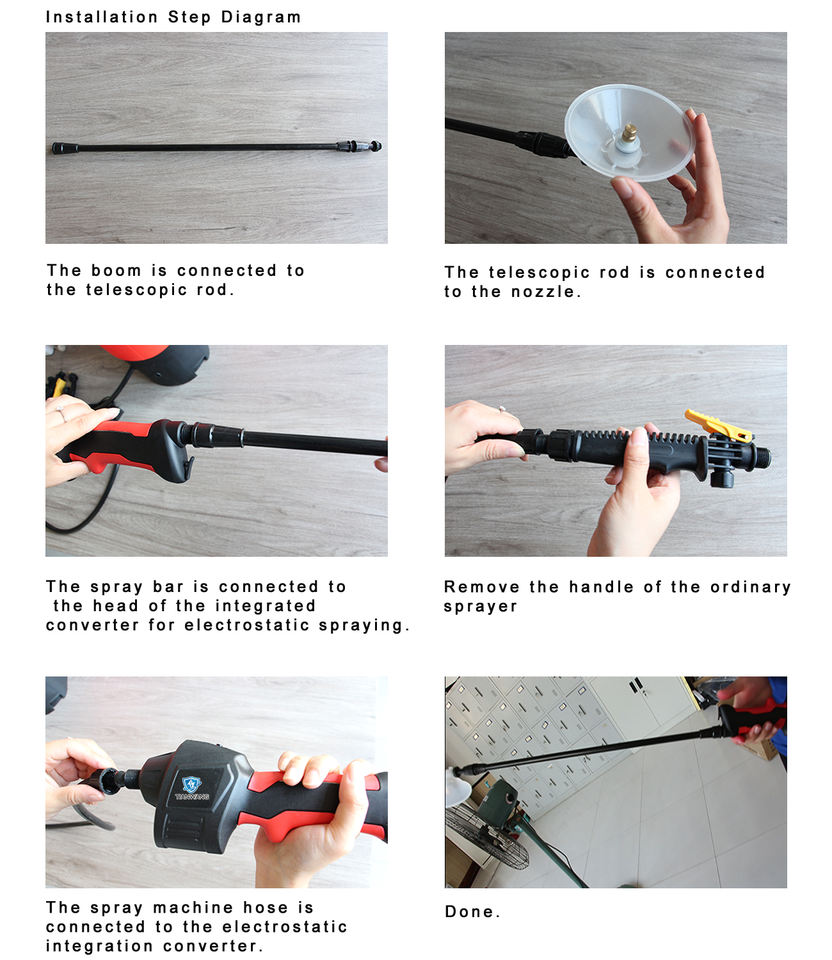 Installation Step Diagram

The boom is connected to the telescopic rod.

The telescopic rod is connected to the nozzle.

The spray bar is connected to the head of the integrated converter for electrostatic spraying.

Remove the handle of the ordinary sprayer

TIANWANG

The spray machine hose is connected to the electrostatic integration converter.

Done.