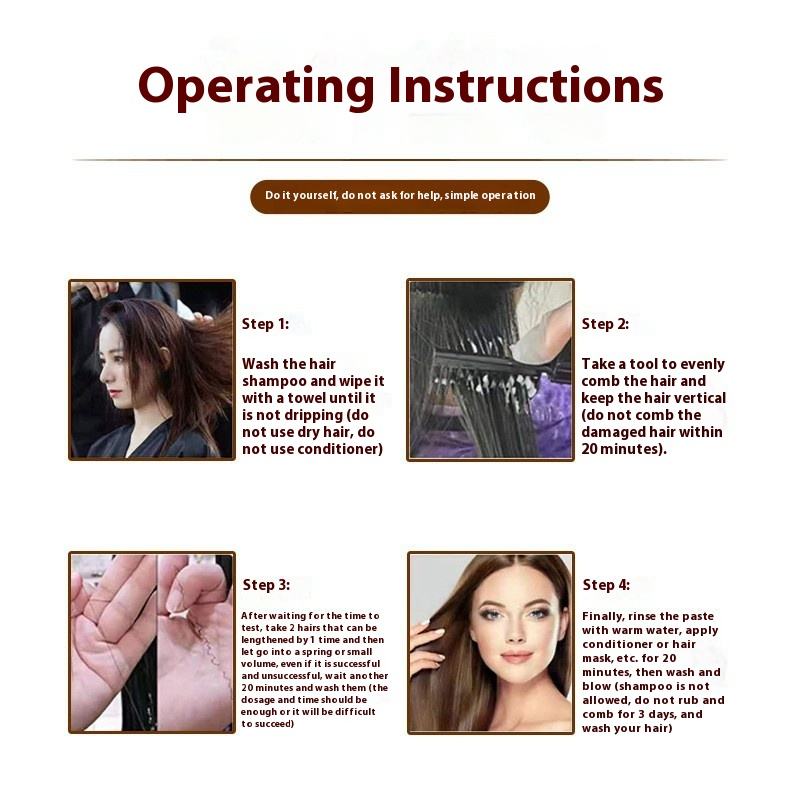 Operating Instructions

Do it yourself, do not ask for help, simple operation

Step 1:

Wash the hair shampoo and wipe it with a towel until it is not dripping (do not use dry hair, do not use conditioner)

Step 2:

Take a tool to evenly comb the hair and keep the hair vertical (do not comb the damaged hair within 20 minutes).

Step 3:

After waiting for the time to test, take 2 hairs that can be lengthened by 1 time and then let go into a spring or small volume, even if it is successful and unsuccessful, wait another 20 minutes and wash them (the dosage and time should be enough or it will be difficult to succeed)

Step 4:

Finally, rinse the paste with warm water, apply conditioner or hair mask, etc. for 20 minutes, then wash and blow (shampoo is not allowed, do not rub and comb for 3 days, and wash your hair)