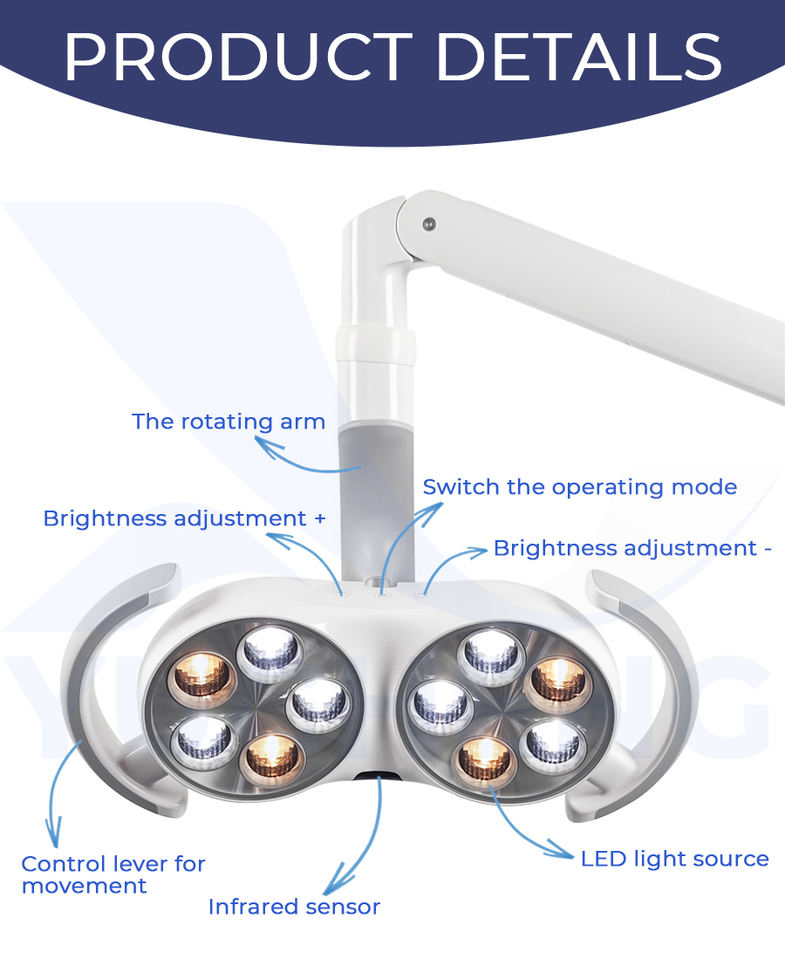 PRODUCT DETAILS

The rotating arm

Switch the operating mode

Brightness adjustment +

Brightness adjustment -

Control lever for movement

Infrared sensor

LED light source