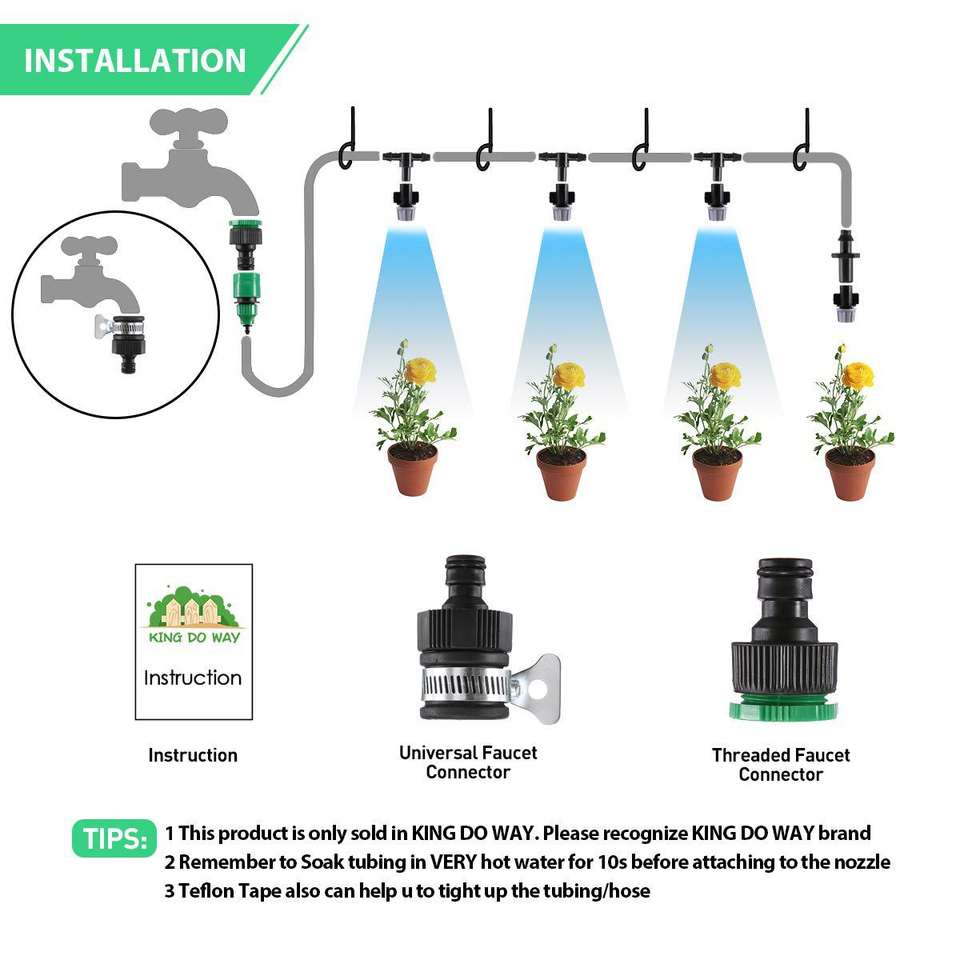 INSTALLATION

KING DO WAY
Instruction

Instruction

Universal Faucet Connector

Threaded Faucet Connector

TIPS:
1 This product is only sold in KING DO WAY. Please recognize KING DO WAY brand
2 Remember to Soak tubing in VERY hot water for 10s before attaching to the nozzle
3 Teflon Tape also can help u to tight up the tubing/hose