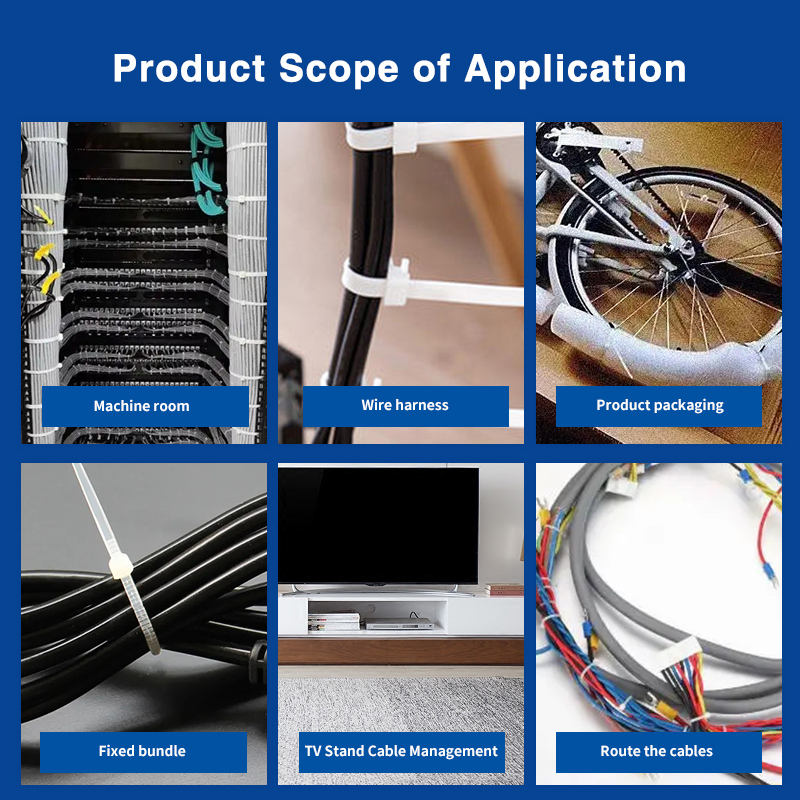 Product Scope of Application

Machine room

Wire harness

Product packaging

Fixed bundle

TV Stand Cable Management

Route the cables