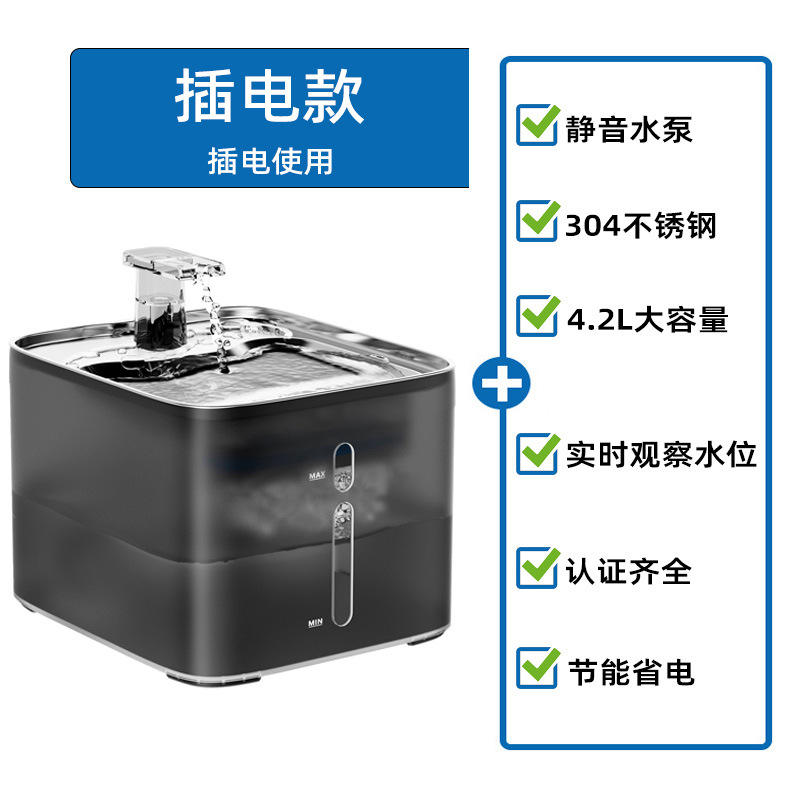 插电款
插电使用

MAX
MIN

静音水泵
304不锈钢
4.2L大容量
实时观察水位
认证齐全
节能省电