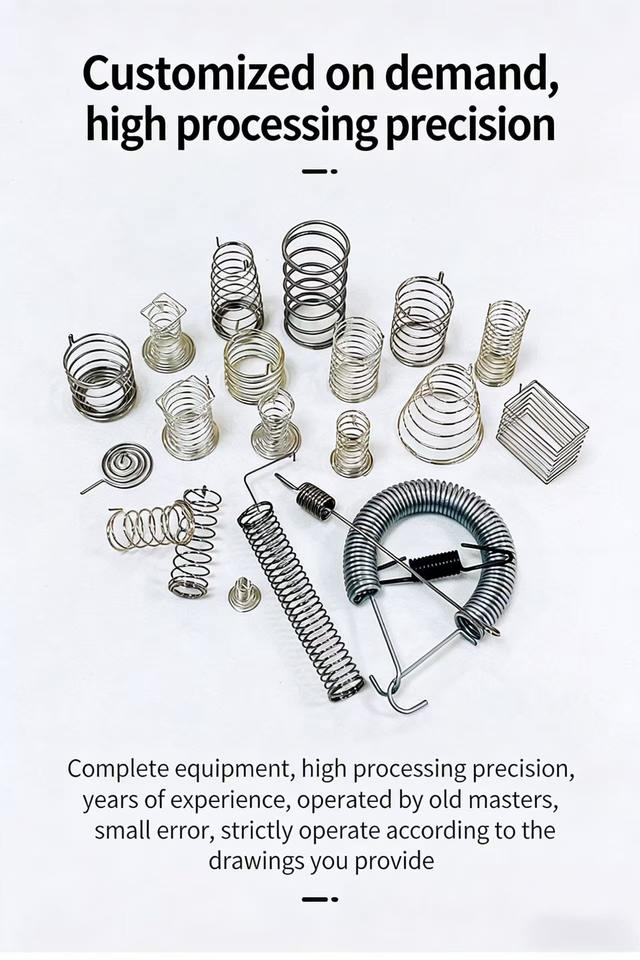 Customized on demand, high processing precision

Complete equipment, high processing precision, years of experience, operated by old masters, small error, strictly operate according to the drawings you provide