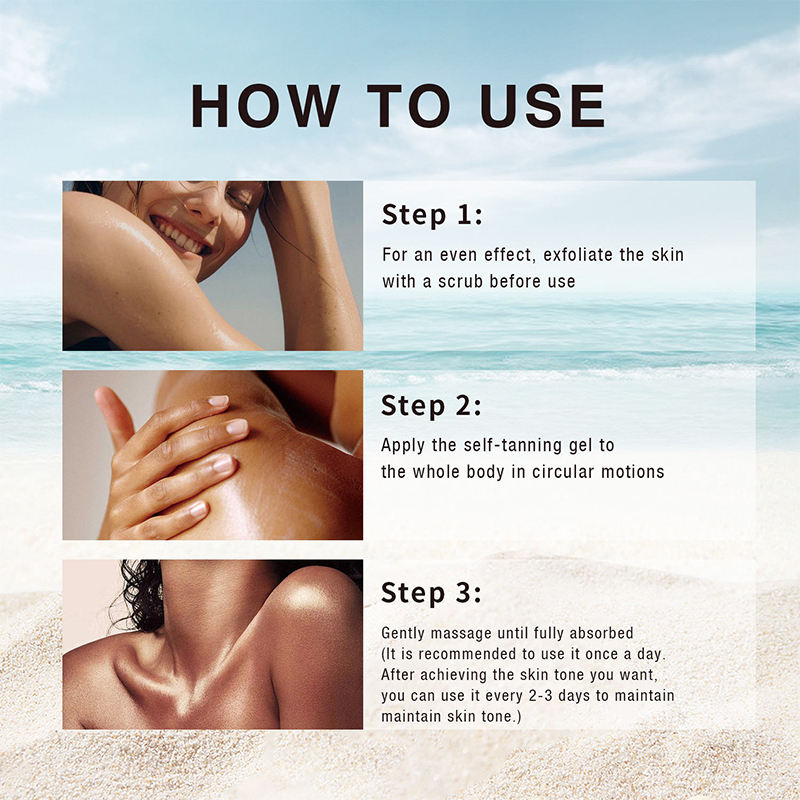 HOW TO USE

Step 1:

For an even effect, exfoliate the skin with a scrub before use

Step 2:

Apply the self-tanning gel to the whole body in circular motions

Step 3:

Gently massage until fully absorbed (It is recommended to use it once a day. After achieving the skin tone you want, you can use it every 2-3 days to maintain maintain skin tone.)