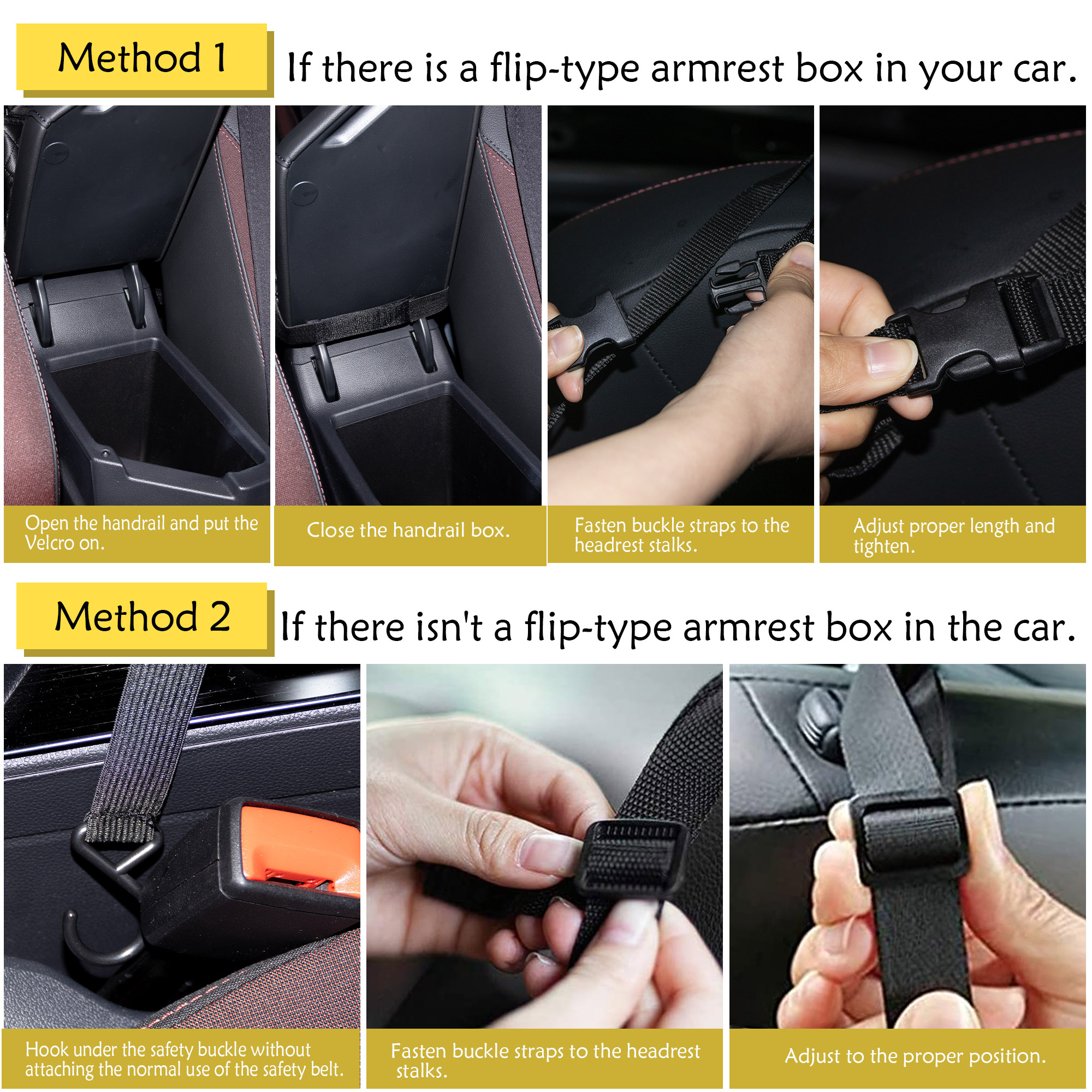 Method 1

If there is a flip-type armrest box in your car.

Open the handrail and put the Velcro on.

Close the handrail box.

Fasten buckle straps to the headrest stalks.

Adjust proper length and tighten.

Method 2

If there isn't a flip-type armrest box in the car.

Hook under the safety buckle without attaching the normal use of the safety belt.

Fasten buckle straps to the headrest stalks.

Adjust to the proper position.