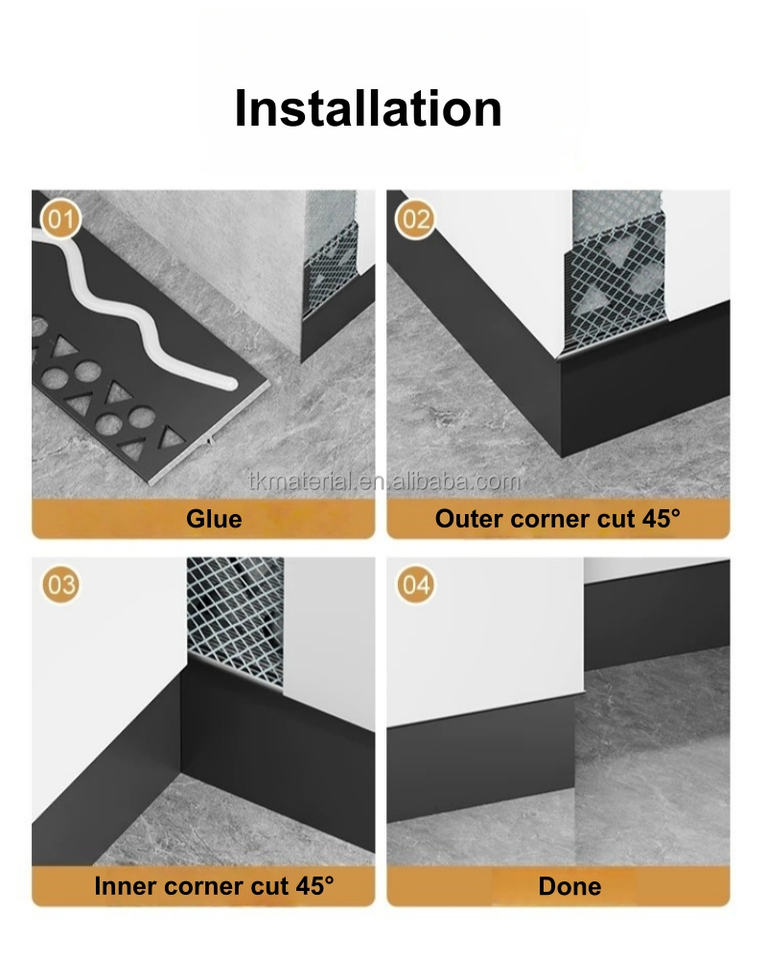 Installation

01

Glue

02

Outer corner cut 45°

tkmaterial.en.alibaba.com

03

Inner corner cut 45°

04

Done