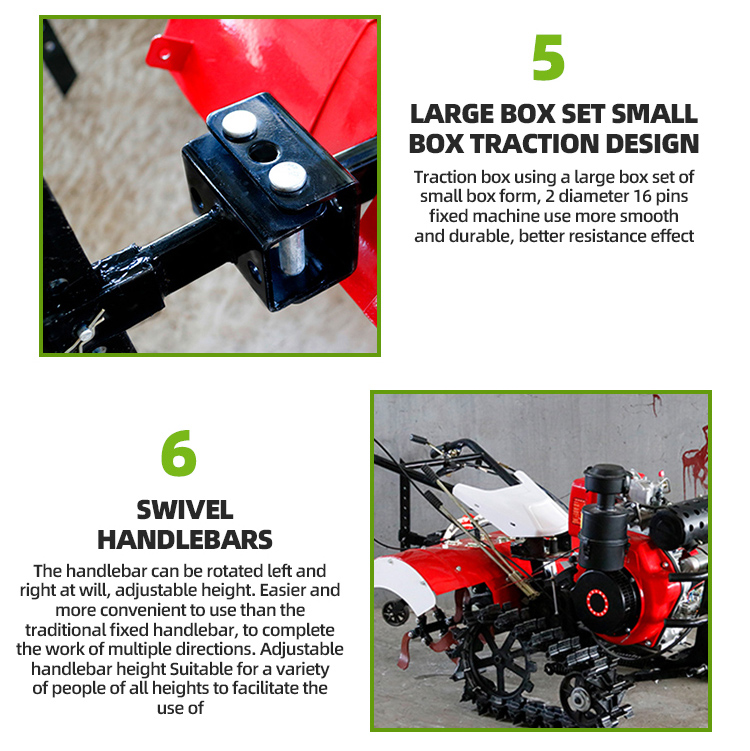 5

LARGE BOX SET SMALL BOX TRACTION DESIGN

Traction box using a large box set of small box form, 2 diameter 16 pins fixed machine use more smooth and durable, better resistance effect

6

SWIVEL HANDLEBARS

The handlebar can be rotated left and right at will, adjustable height. Easier and more convenient to use than the traditional fixed handlebar, to complete the work of multiple directions. Adjustable handlebar height Suitable for a variety of people of all heights to facilitate the use of