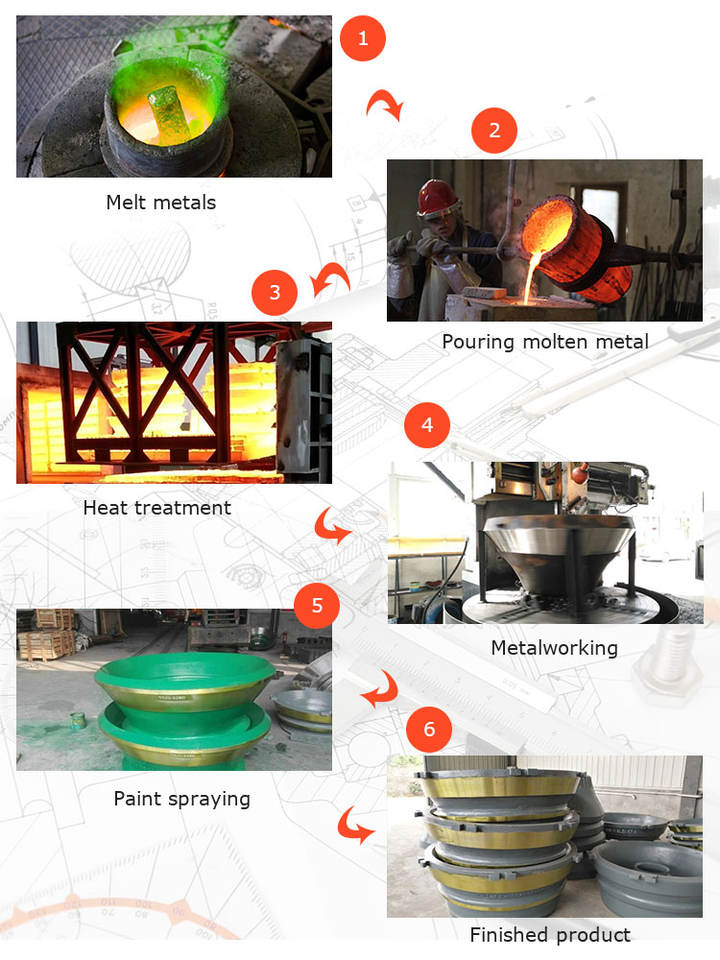 1

Melt metals

2

Pouring molten metal

3

Heat treatment

4

Metalworking

5

Paint spraying

6

Finished product