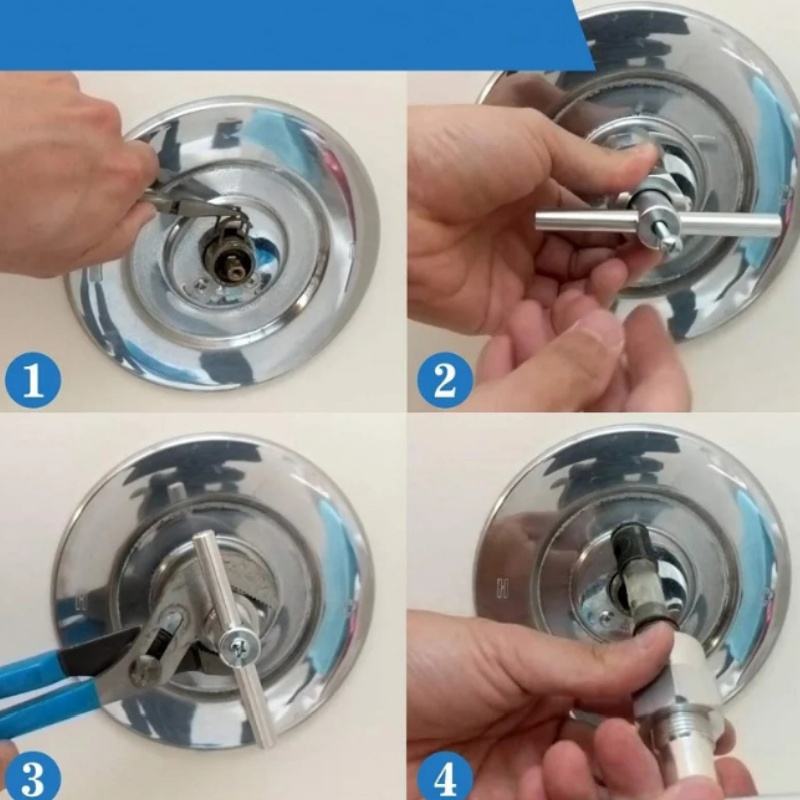 1

2

3

4