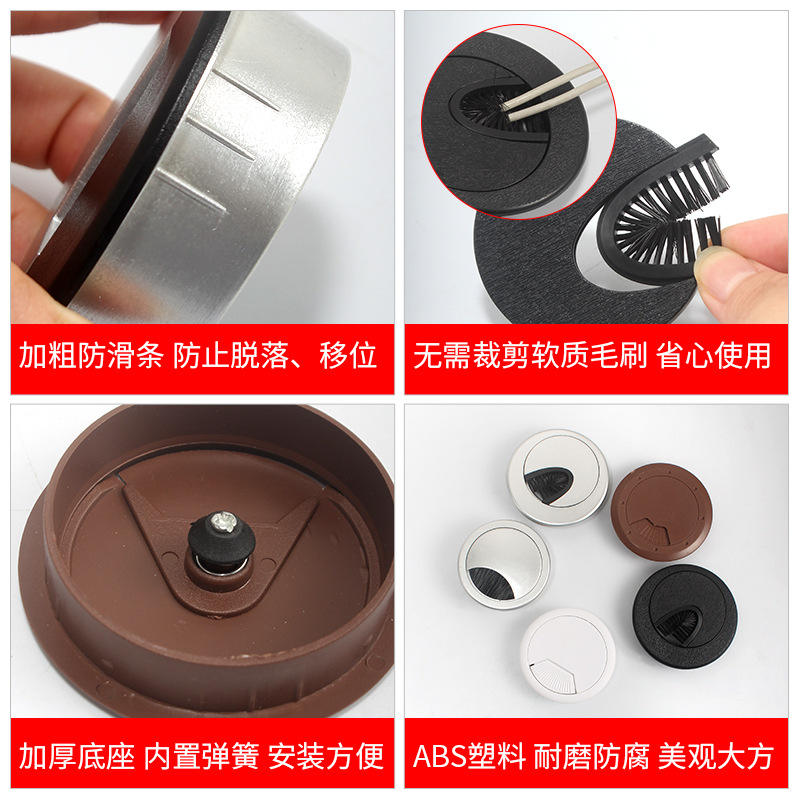 加粗防滑条 防止脱落、移位

无需裁剪软质毛刷 省心使用

加厚底座 内置弹簧 安装方便

ABS塑料 耐磨防腐 美观大方