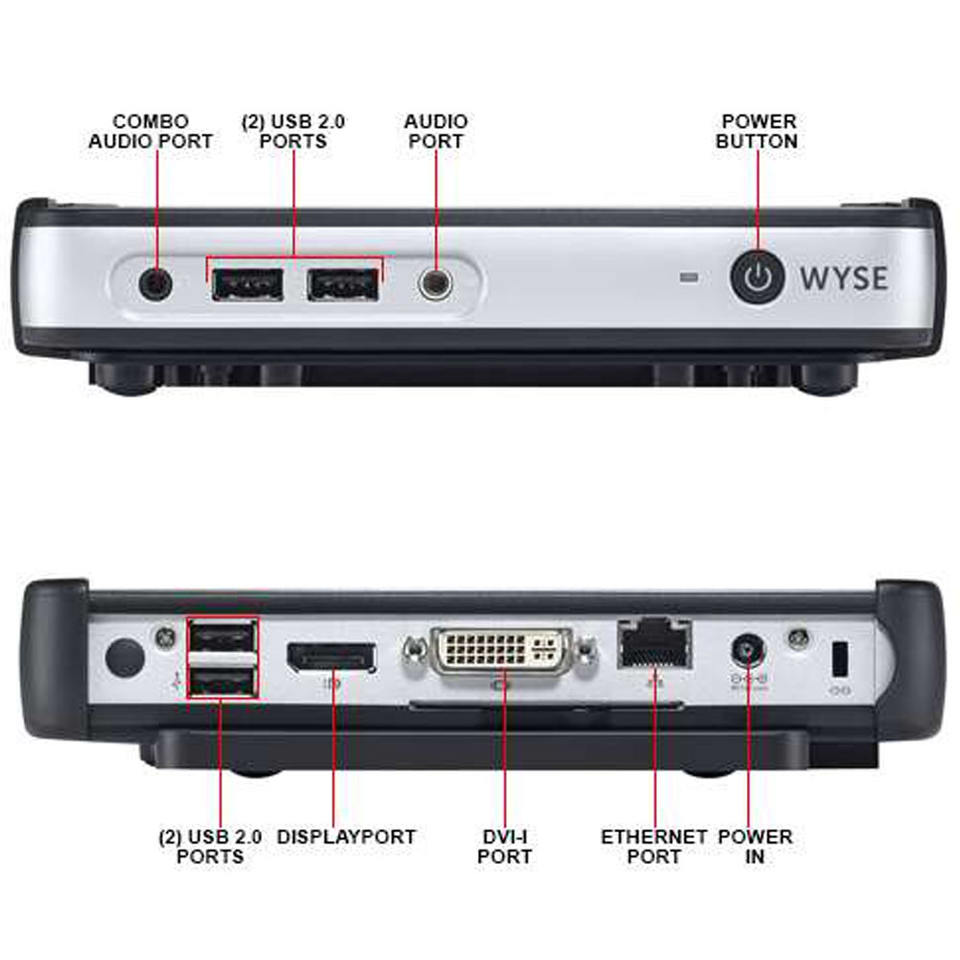 COMBO AUDIO PORT

(2) USB 2.0 PORTS

AUDIO PORT

POWER BUTTON

WYSE

(2) USB 2.0 PORTS

DISPLAYPORT

DVI-I PORT

ETHERNET PORT

POWER IN