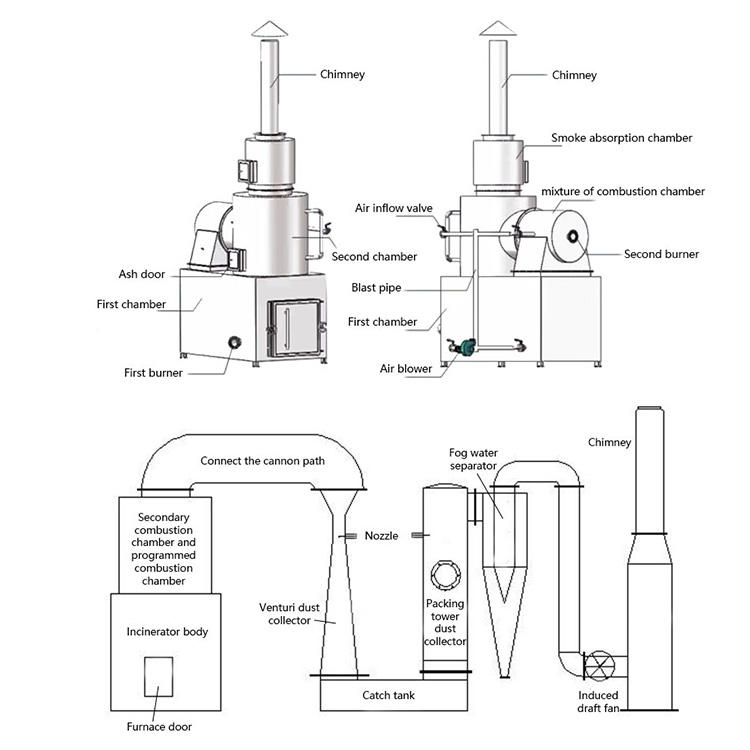 Chimney

Second chamber

Ash door

First chamber

First burner

Chimney

Smoke absorption chamber

mixture of combustion chamber

Air inflow valve

Second burner

Blast pipe

First chamber

Air blower

Connect the cannon path

Secondary combustion chamber and programmed combustion chamber

Incinerator body

Furnace door

Nozzle

Venturi dust collector

Catch tank

Packing tower dust collector

Fog water separator

Chimney

Induced draft fan