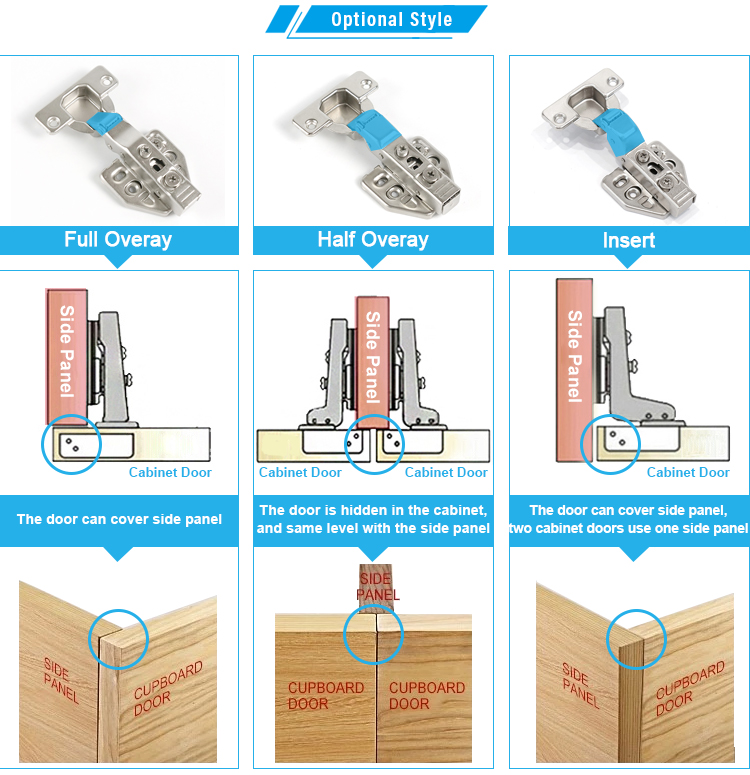 Optional Style

Full Overay

Side Panel

Cabinet Door

The door can cover side panel

SIDE PANEL

CUPBOARD DOOR

Half Overay

Side Panel

Cabinet Door

Cabinet Door

The door is hidden in the cabinet, and same level with the side panel

SIDE PANEL

CUPBOARD DOOR

CUPBOARD DOOR

Insert

Side Panel

Cabinet Door

The door can cover side panel, two cabinet doors use one side panel

SIDE PANEL

CUPBOARD DOOR