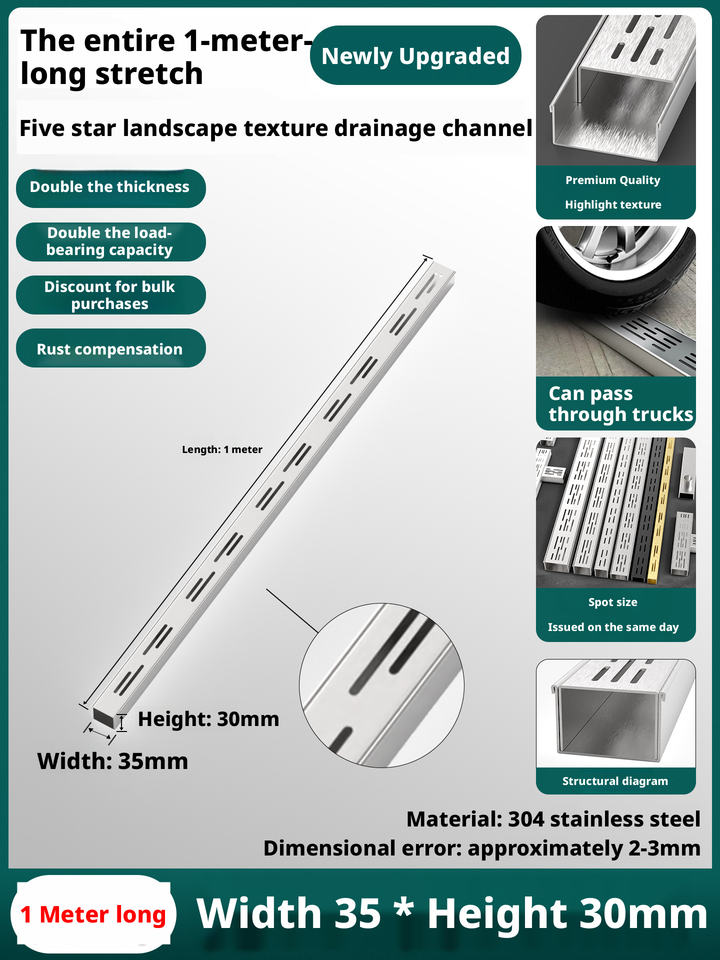 The entire 1-meter-long stretch

Newly Upgraded

Five star landscape texture drainage channel

Double the thickness

Double the load-bearing capacity

Discount for bulk purchases

Rust compensation

Length: 1 meter

Height: 30mm

Width: 35mm

Premium Quality

Highlight texture

Can pass through trucks

Spot size

Issued on the same day

Structural diagram

Material: 304 stainless steel

Dimensional error: approximately 2-3mm

1 Meter long

Width 35 * Height 30mm