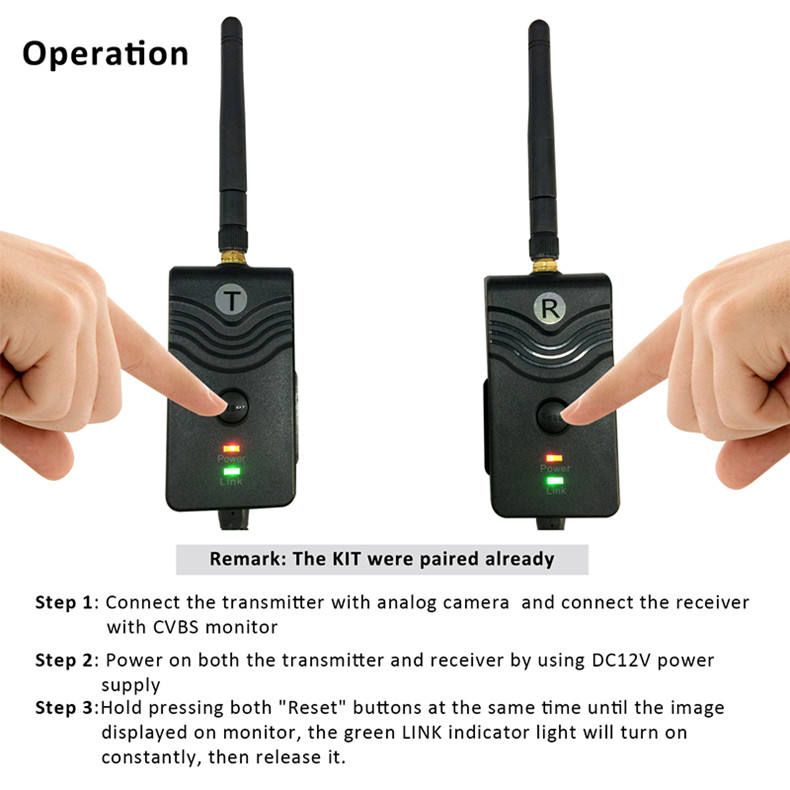 Operation

T

Power
Link

R

Power
Link

Remark: The KIT were paired already

Step 1: Connect the transmitter with analog camera and connect the receiver with CVBS monitor

Step 2: Power on both the transmitter and receiver by using DC12V power supply

Step 3:Hold pressing both "Reset" buttons at the same time until the image displayed on monitor, the green LINK indicator light will turn on constantly, then release it.